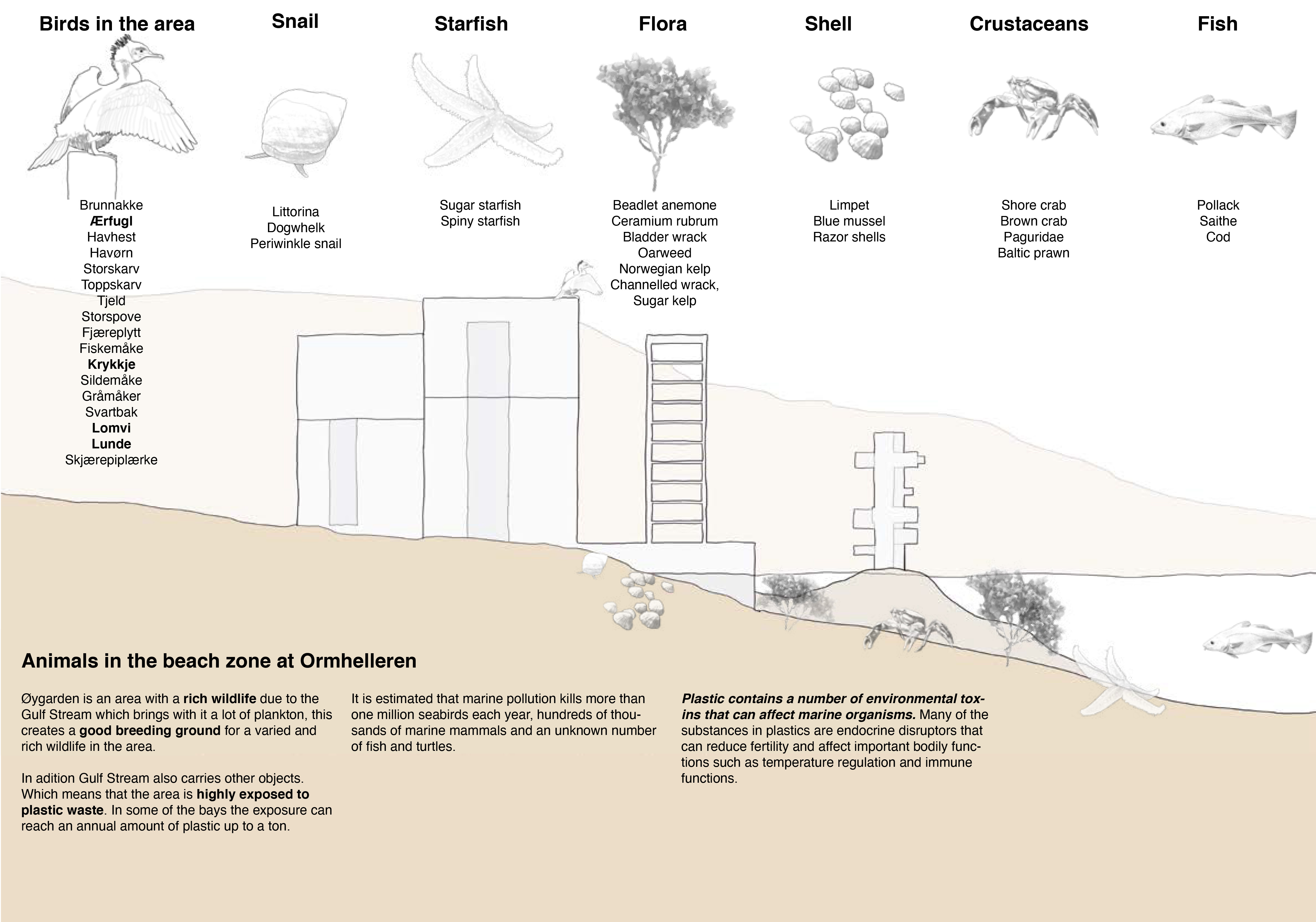 Birds in the area

Brunnakke
Ærfugl
Havhest
Havørn
Storskarv
Toppskarv
Tjeld
Storspove
Fjæreplytt
Fiskemåke
Krykkje
Sildemåke
Gråmåker
Svartbak
Lomvi
Lunde
Skjærepiplærke

Snail

Littorina
Dogwhelk
Periwinkle snail

Starfish

Sugar starfish
Spiny starfish

Flora

Beadlet anemone
Ceramium rubrum
Bladder wrack
Oarweed
Norwegian kelp
Channelled wrack,
Sugar kelp

Shell

Limpet
Blue mussel
Razor shells

Crustaceans

Shore crab
Brown crab
Paguridae
Baltic prawn

Fish

Pollack
Saithe
Cod

Animals in the beach zone at Ormhelleren

Øygarden is an area with a rich wildlife due to the Gulf Stream which brings with it a lot of plankton, this creates a good breeding ground for a varied and rich wildlife in the area.

In adition Gulf Stream also carries other objects. Which means that the area is highly exposed to plastic waste. In some of the bays the exposure can reach an annual amount of plastic up to a ton.

It is estimated that marine pollution kills more than one million seabirds each year, hundreds of thousands of marine mammals and an unknown number of fish and turtles.

Plastic contains a number of environmental toxins that can affect marine organisms. Many of the substances in plastics are endocrine disruptors that can reduce fertility and affect important bodily functions such as temperature regulation and immune functions.