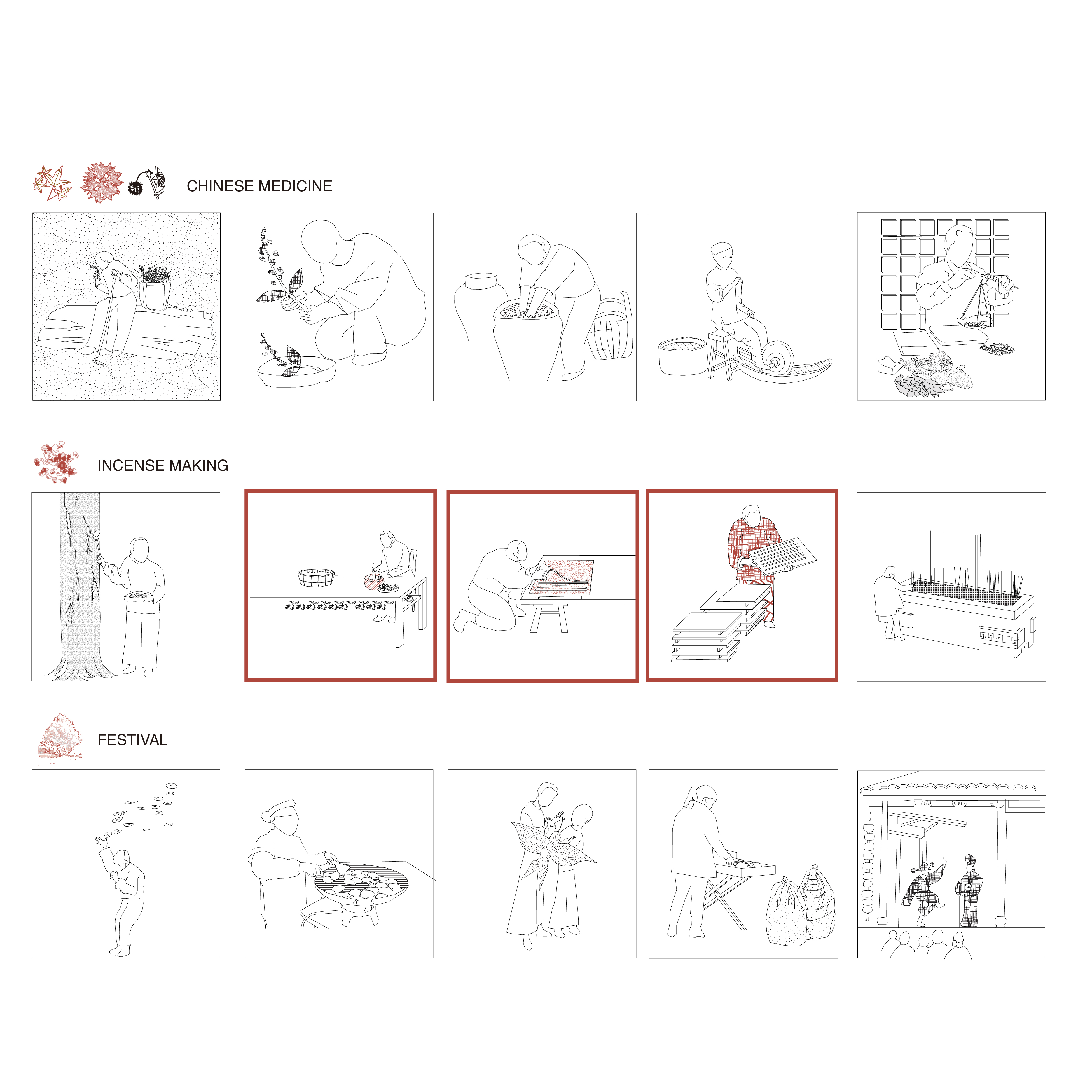 CHINESE MEDICINE

INCENSE MAKING

FESTIVAL