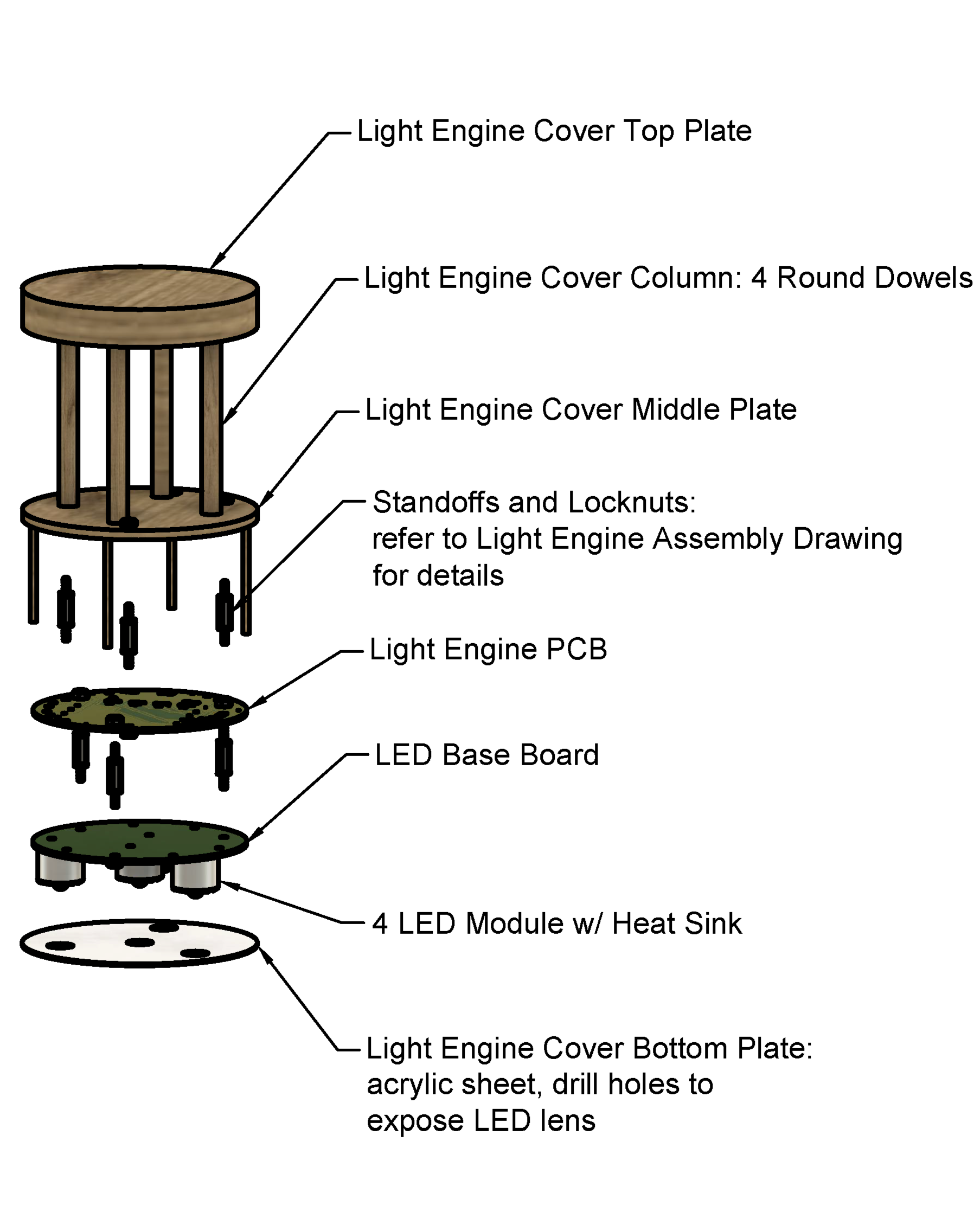 Light Engine Cover Top Plate

Light Engine Cover Column: 4 Round Dowels

Light Engine Cover Middle Plate

Standoffs and Locknuts: refer to Light Engine Assembly Drawing for details

Light Engine PCB

LED Base Board

4 LED Module w/ Heat Sink

Light Engine Cover Bottom Plate: acrylic sheet, drill holes to expose LED lens