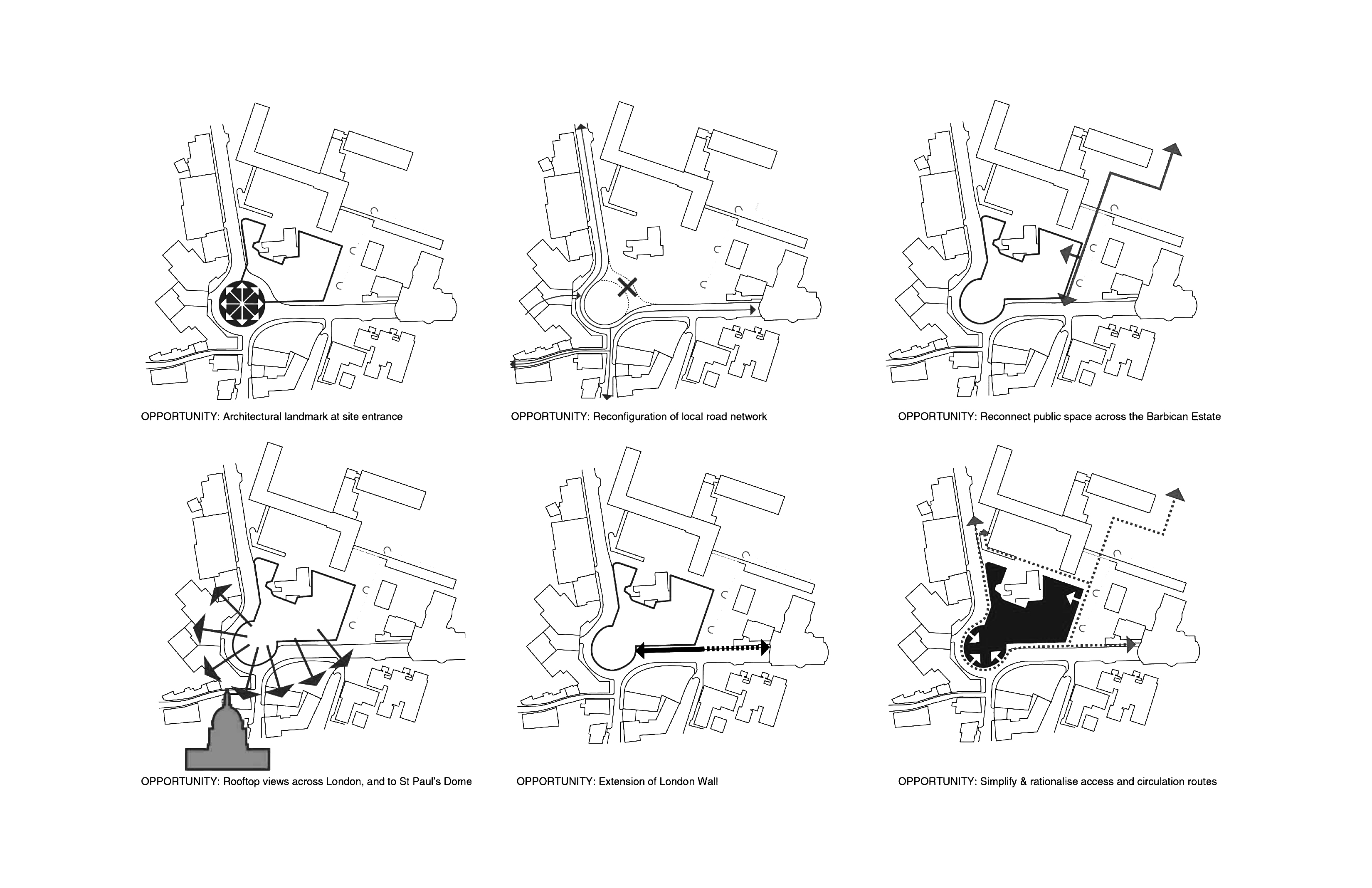 OPPORTUNITY: Architectural landmark at site entrance

OPPORTUNITY: Reconfiguration of local road network

OPPORTUNITY: Reconnect public space across the Barbican Estate

OPPORTUNITY: Rooftop views across London, and to St Paul's Dome

OPPORTUNITY: Extension of London Wall

OPPORTUNITY: Simplify & rationalise access and circulation routes