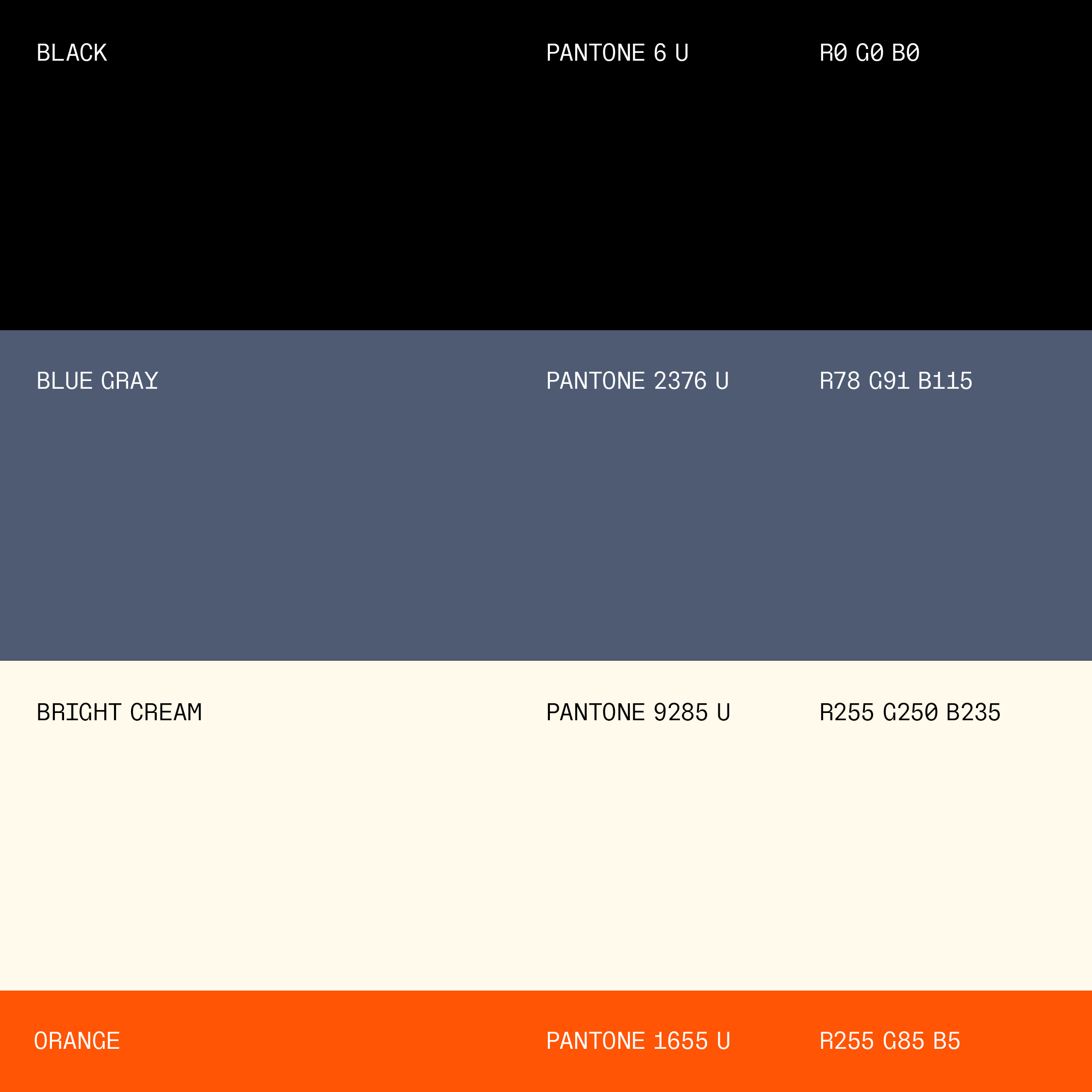 BLACK PANTONE 6 U R0 G0 B0

BLUE GRAY PANTONE 2376 U R78 G91 B115

BRIGHT CREAM PANTONE 9285 U R255 G250 B235

ORANGE PANTONE 1655 U R255 G85 B5