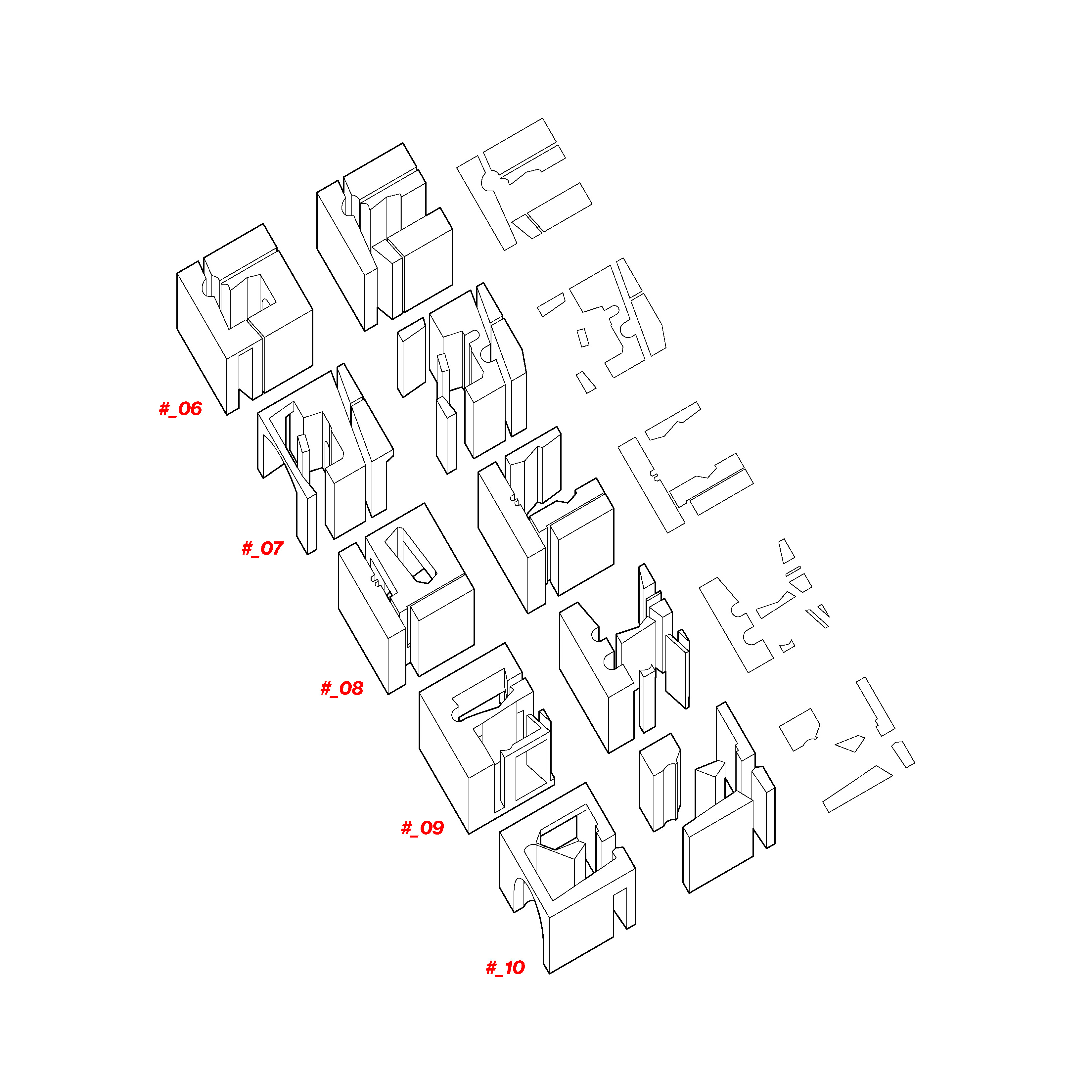 #_06

#_07

#_08

#_09

#_10