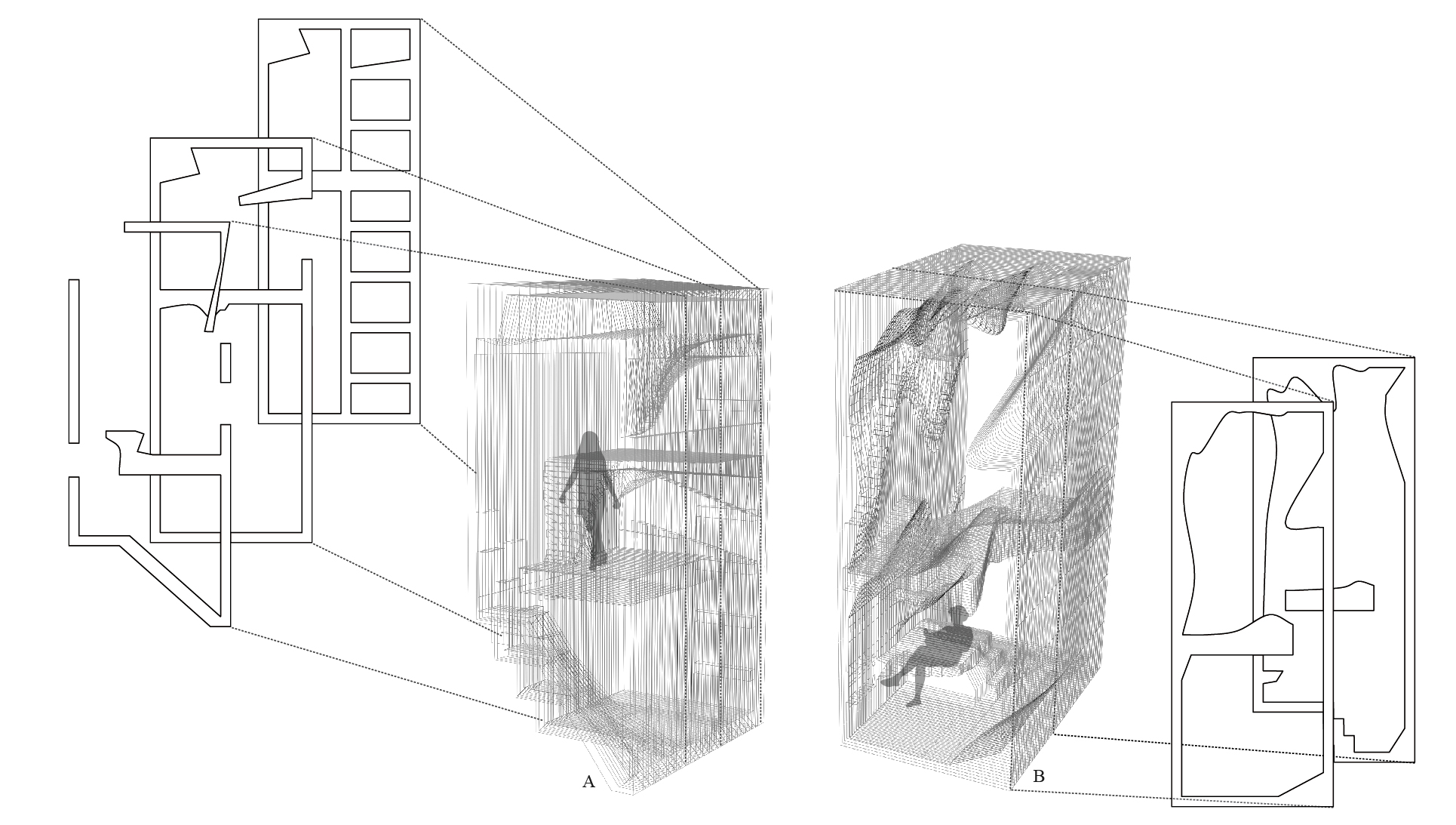 A

B