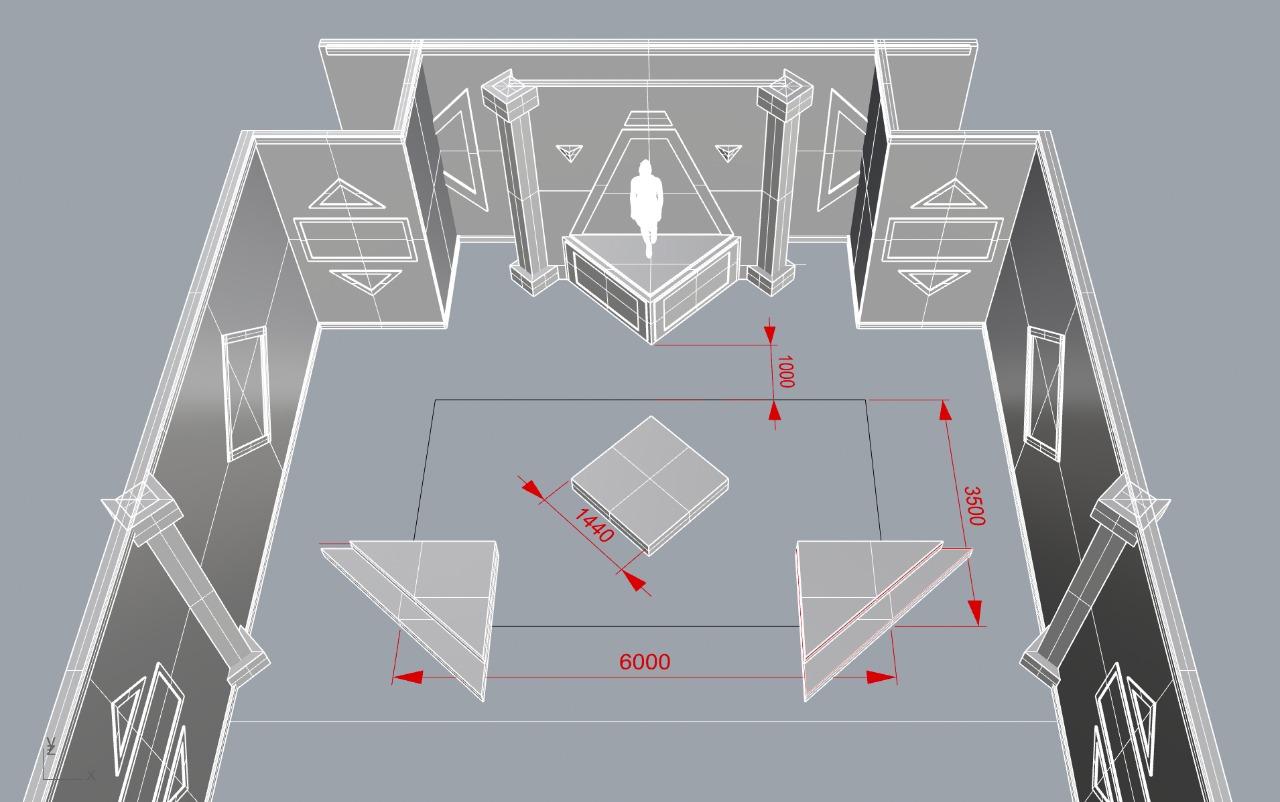 1000
3500
1440
6000
y
z
x