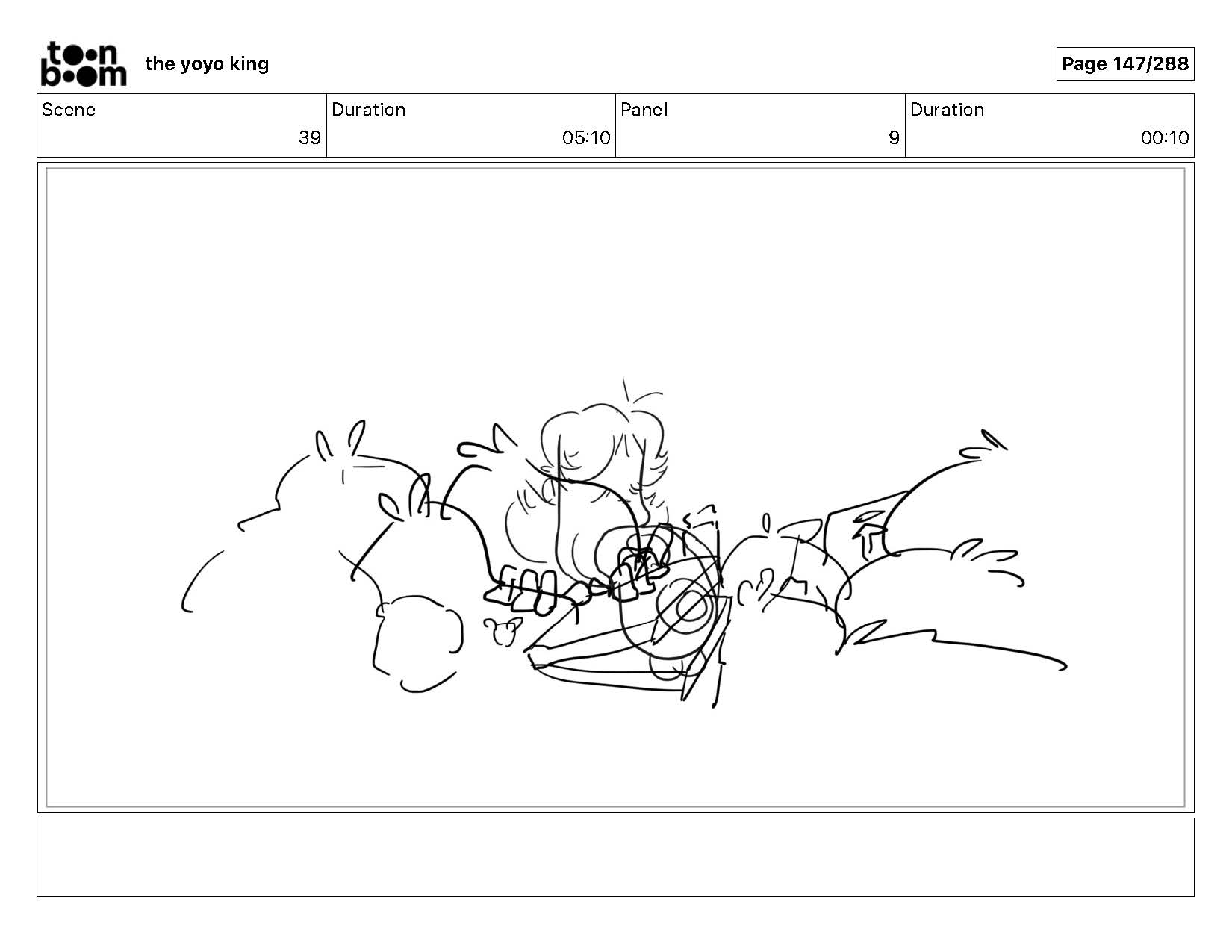 toon boom the yoyo king

Page 147/288

| Scene | Duration | Panel | Duration |
|---|---|---|---|
| 39 | 05:10 | 9 | 00:10 |