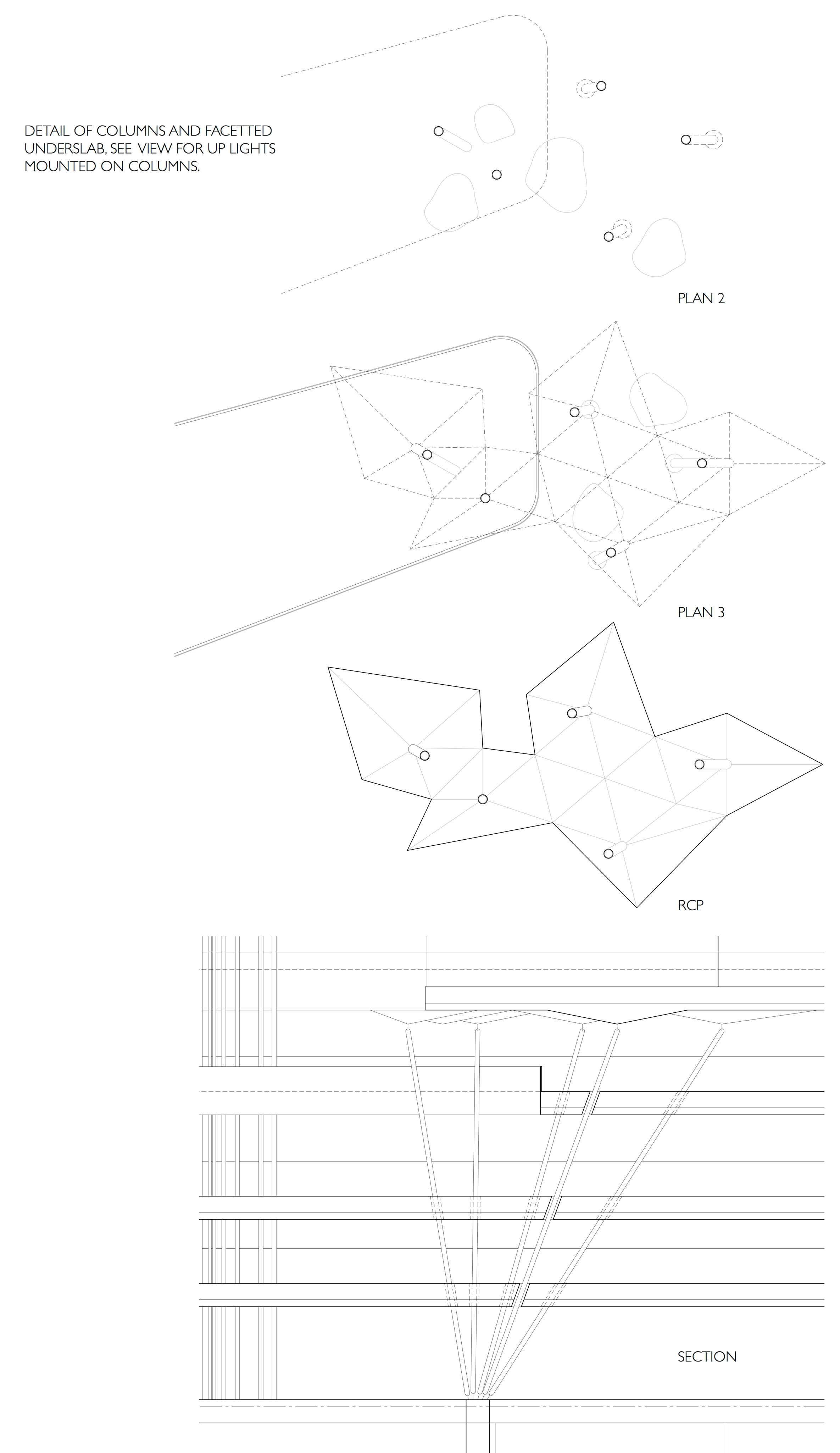 DETAIL OF COLUMNS AND FACETTED UNDERSLAB, SEE VIEW FOR UP LIGHTS MOUNTED ON COLUMNS.

PLAN 2

PLAN 3

RCP

SECTION