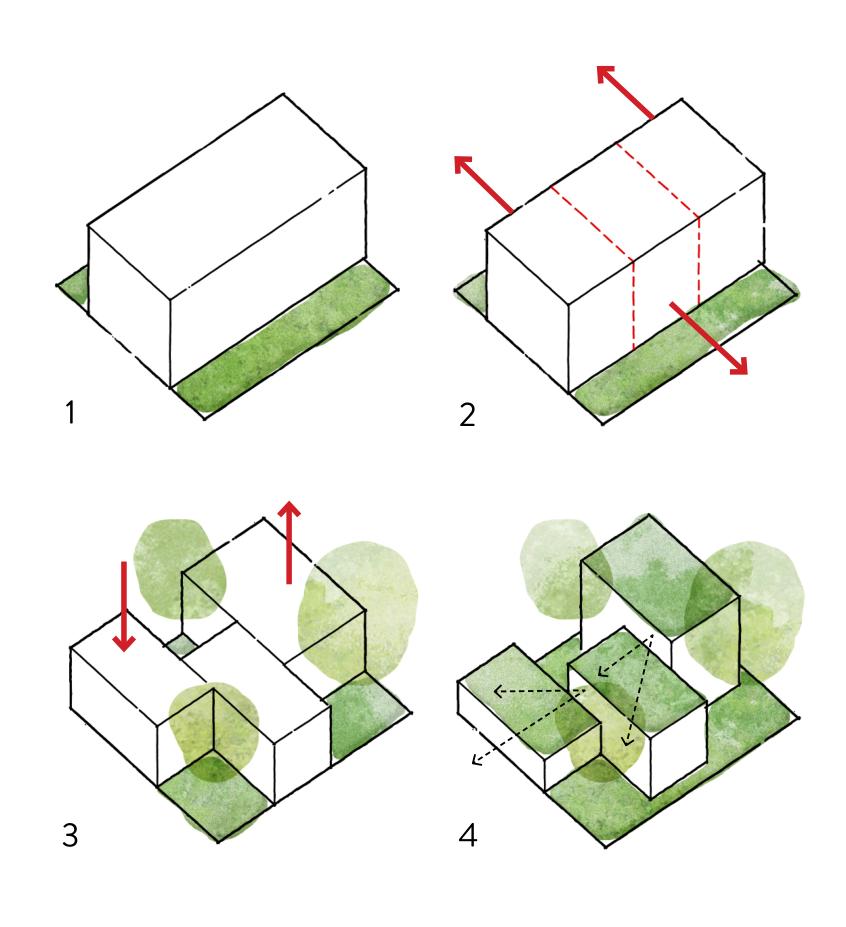 1

2

3

4