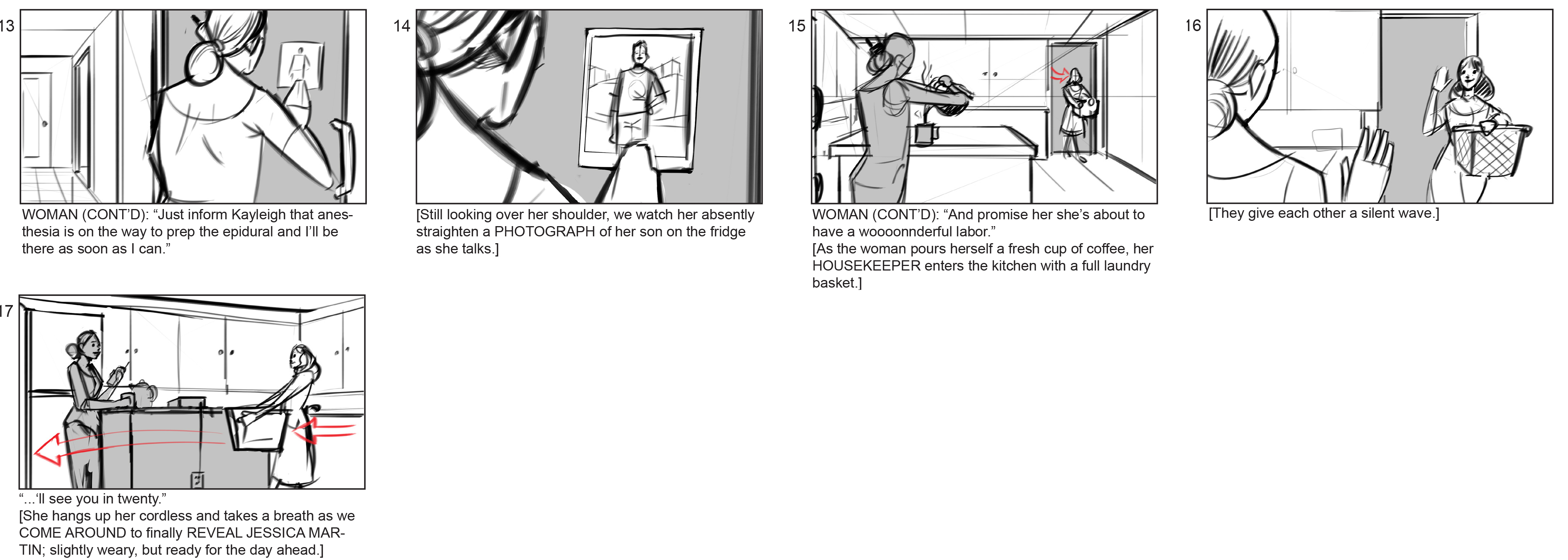 13

WOMAN (CONT'D): "Just inform Kayleigh that anesthesia is on the way to prep the epidural and I'll be there as soon as I can."

14

[Still looking over her shoulder, we watch her absently straighten a PHOTOGRAPH of her son on the fridge as she talks.]

15

WOMAN (CONT'D): "And promise her she's about to have a woooonnderful labor."
[As the woman pours herself a fresh cup of coffee, her HOUSEKEEPER enters the kitchen with a full laundry basket.]

16

[They give each other a silent wave.]

17

"...'ll see you in twenty."
[She hangs up her cordless and takes a breath as we COME AROUND to finally REVEAL JESSICA MARTIN; slightly weary, but ready for the day ahead.]