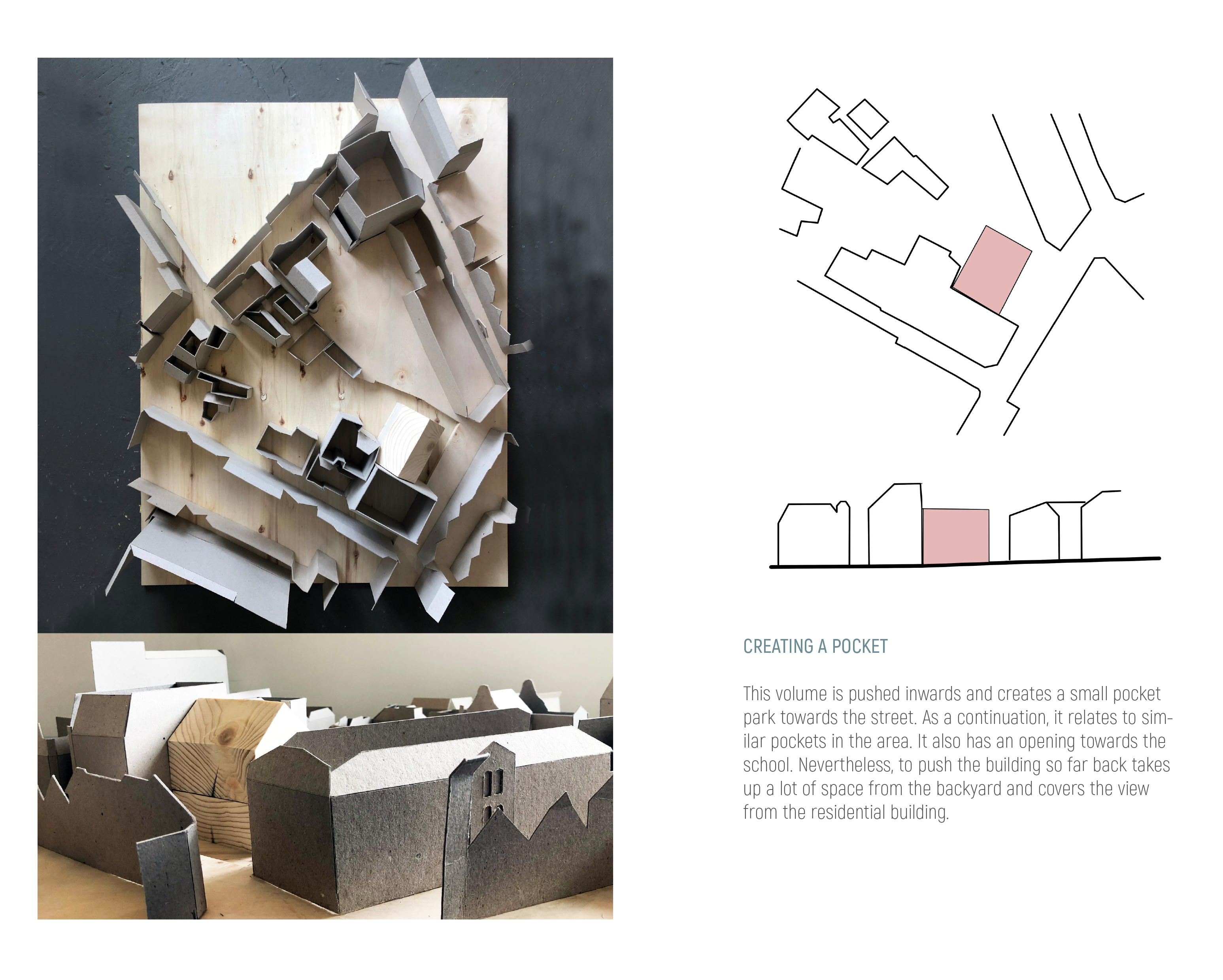 CREATING A POCKET

This volume is pushed inwards and creates a small pocket park towards the street. As a continuation, it relates to similar pockets in the area. It also has an opening towards the school. Nevertheless, to push the building so far back takes up a lot of space from the backyard and covers the view from the residential building.