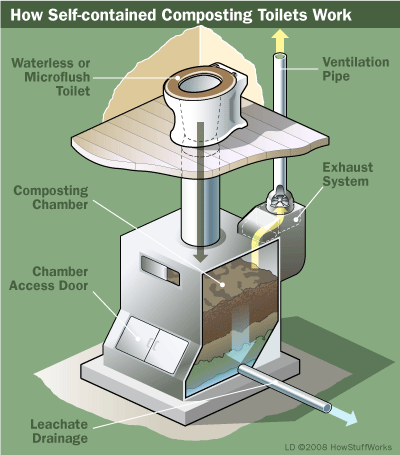 How Self-contained Composting Toilets Work

Waterless or Microflush Toilet

Ventilation Pipe

Exhaust System

Composting Chamber

Chamber Access Door

Leachate Drainage

LD ©2008 HowStuffWorks