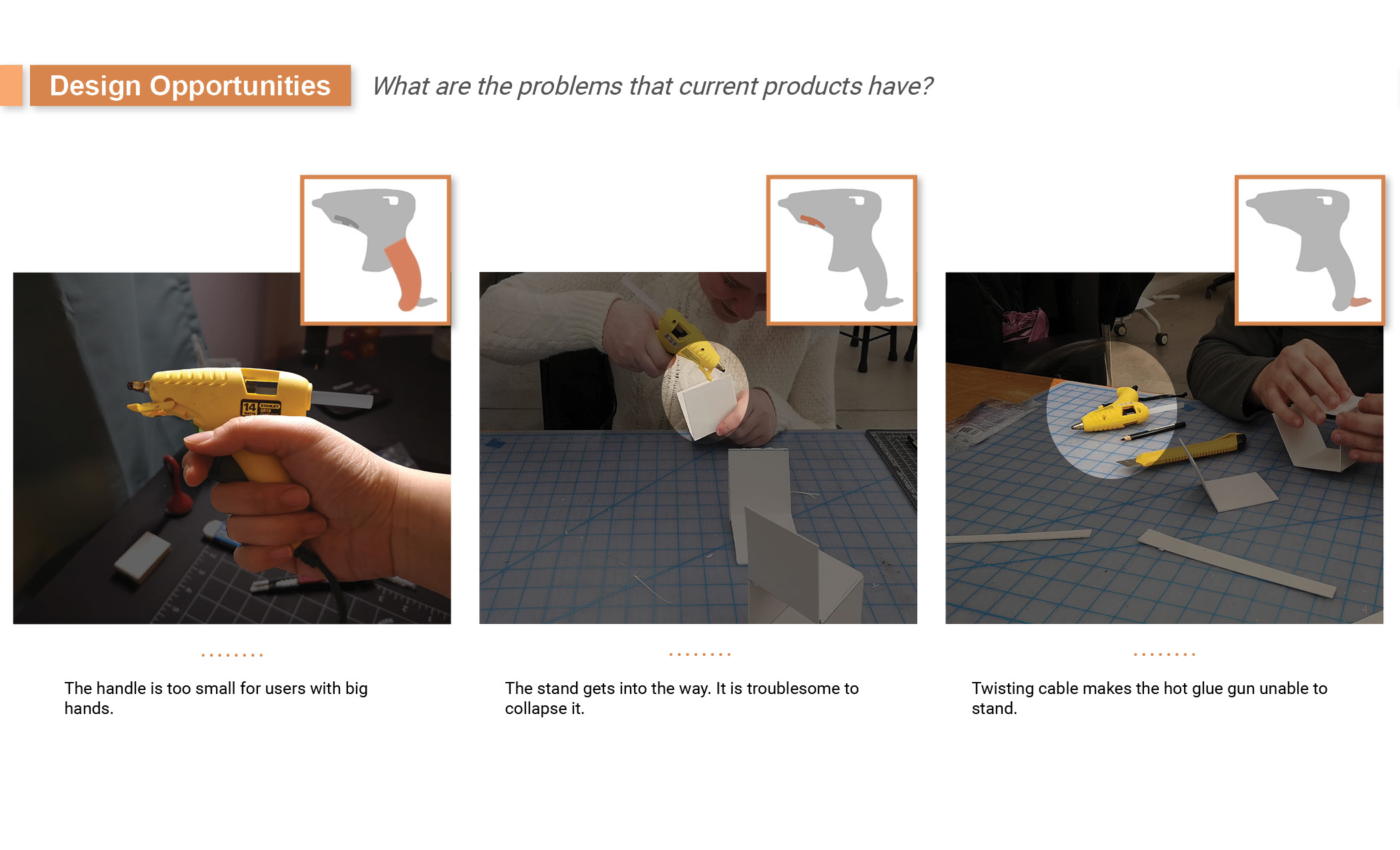 Design Opportunities

What are the problems that current products have?

14 STANLEY

The handle is too small for users with big hands.

The stand gets into the way. It is troublesome to collapse it.

Twisting cable makes the hot glue gun unable to stand.