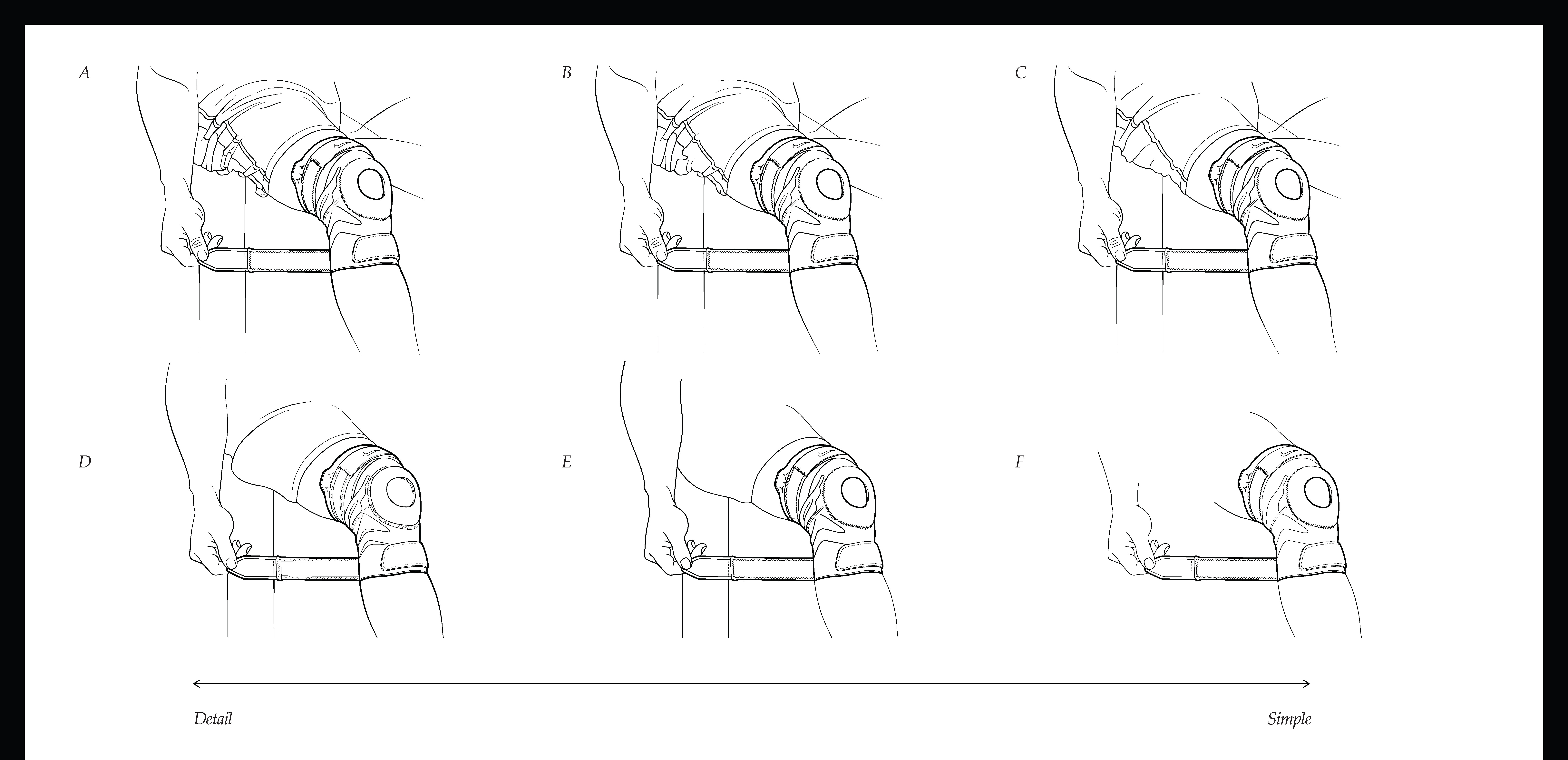 A

B

C

D

E

F

Detail

Simple