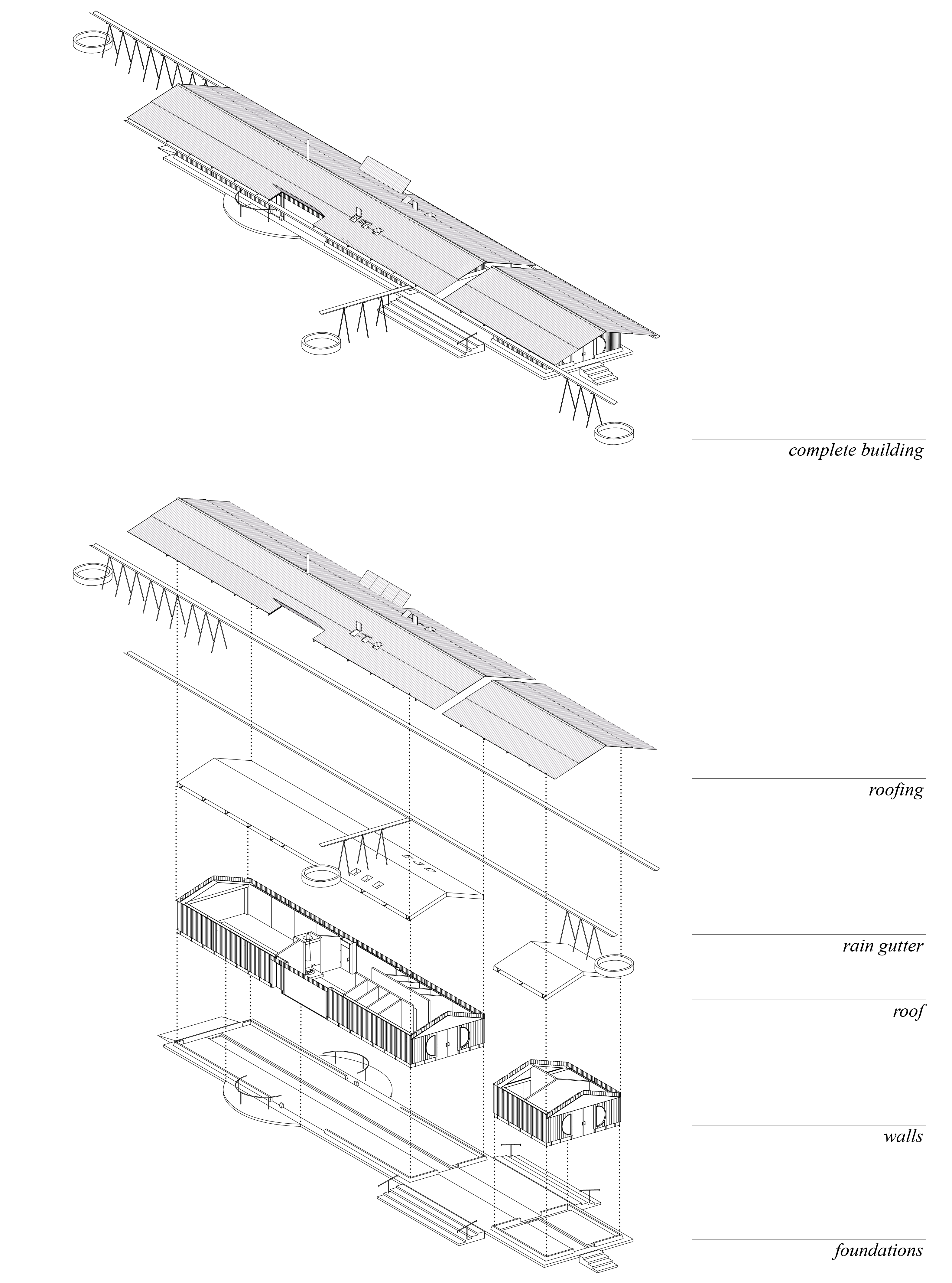 complete building

roofing

rain gutter

roof

walls

foundations