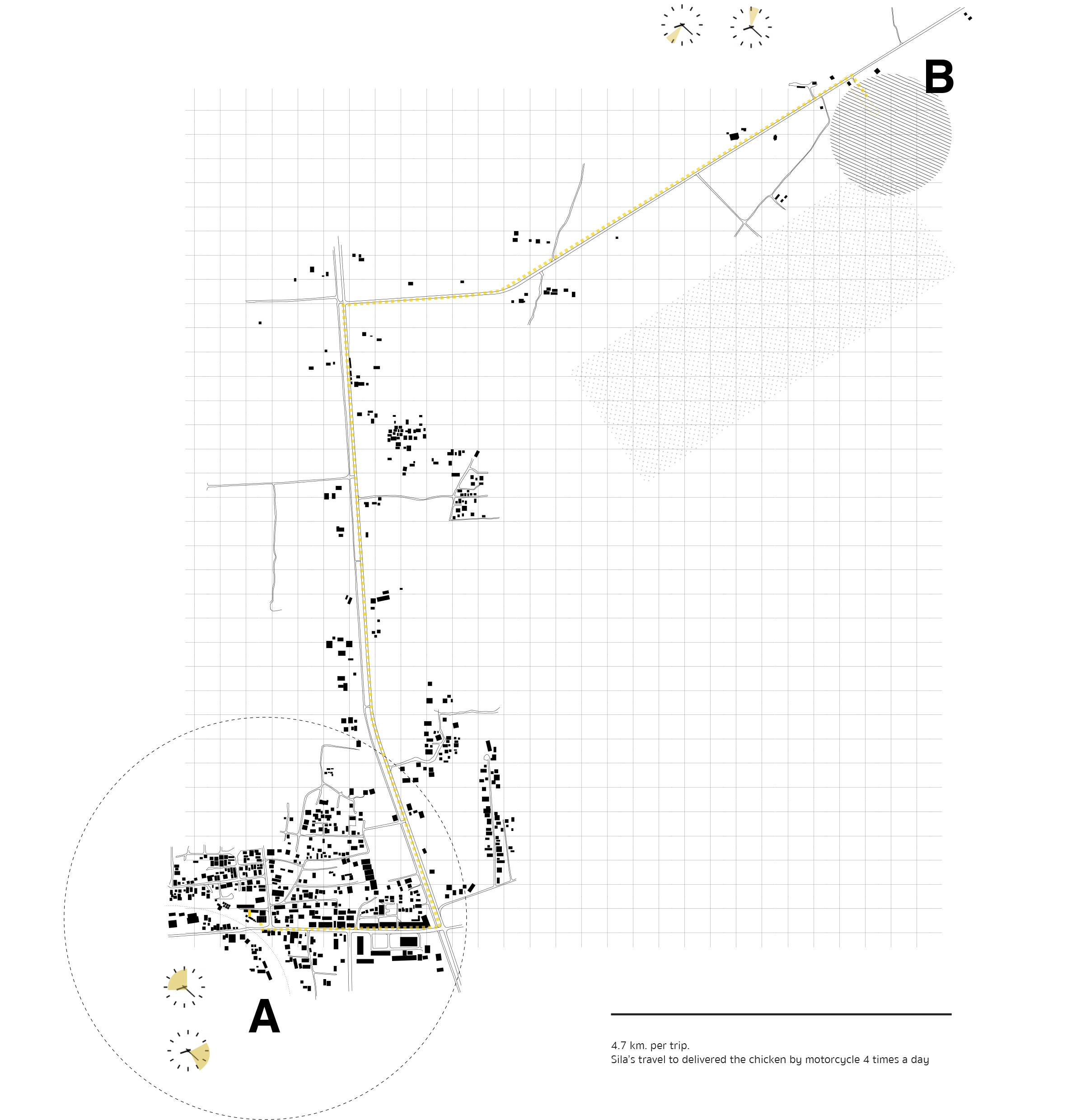 B

A

4.7 km. per trip.
Sila's travel to delivered the chicken by motorcycle 4 times a day