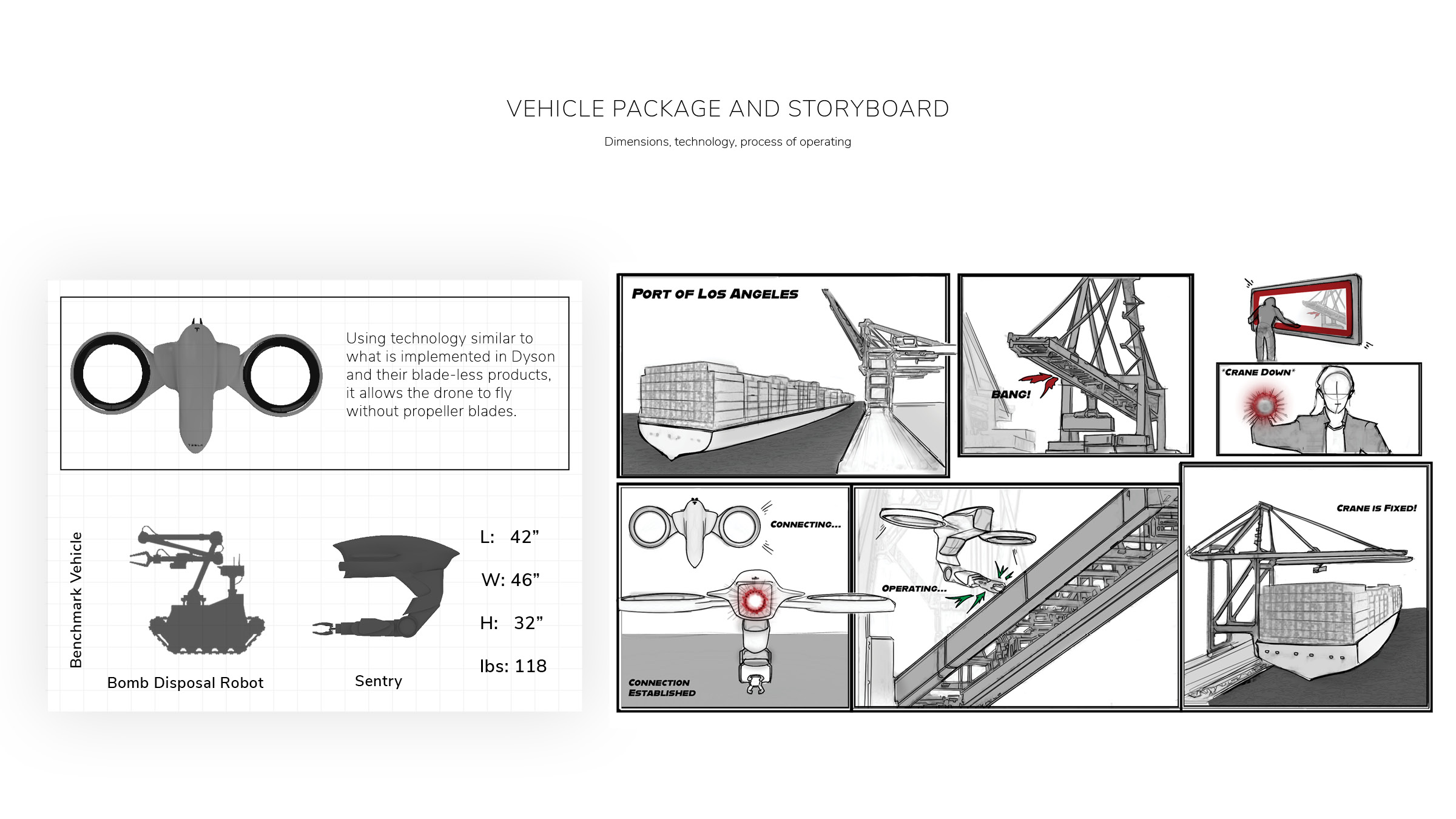 VEHICLE PACKAGE AND STORYBOARD

Dimensions, technology, process of operating

Using technology similar to what is implemented in Dyson and their blade-less products, it allows the drone to fly without propeller blades.

Benchmark Vehicle

Bomb Disposal Robot

Sentry

L: 42”

W: 46”

H: 32”

lbs: 118

PORT OF LOS ANGELES

BANG!

*CRANE DOWN*

CONNECTING...

CONNECTION ESTABLISHED

OPERATING...

CRANE IS FIXED!