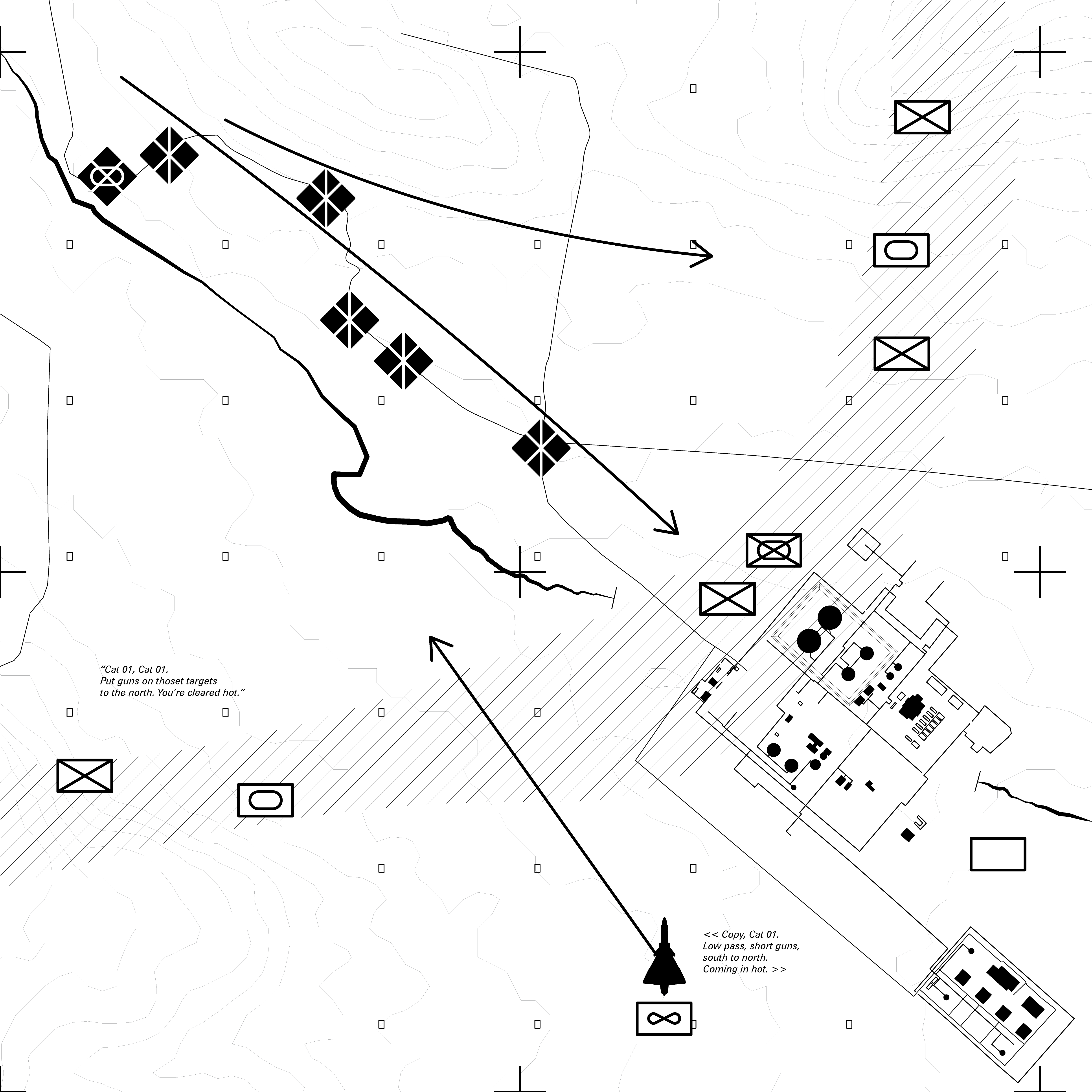 “Cat 01, Cat 01.
Put guns on thoset targets
to the north. You’re cleared hot.”

<< Copy, Cat 01.
Low pass, short guns,
south to north.
Coming in hot. >>