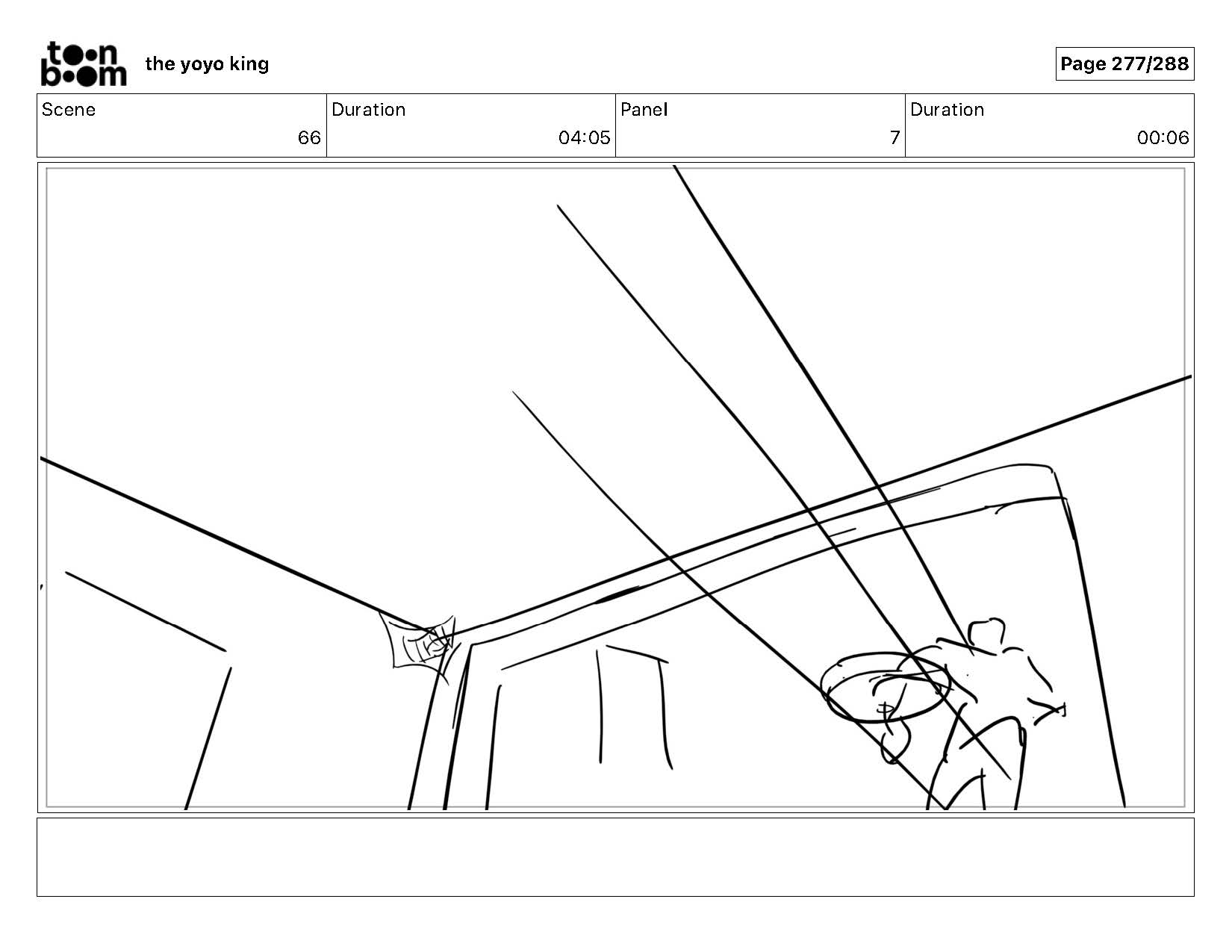 toon boom the yoyo king

Page 277/288

| Scene | Duration | Panel | Duration |
|---|---|---|---|
| 66 | 04:05 | 7 | 00:06 |