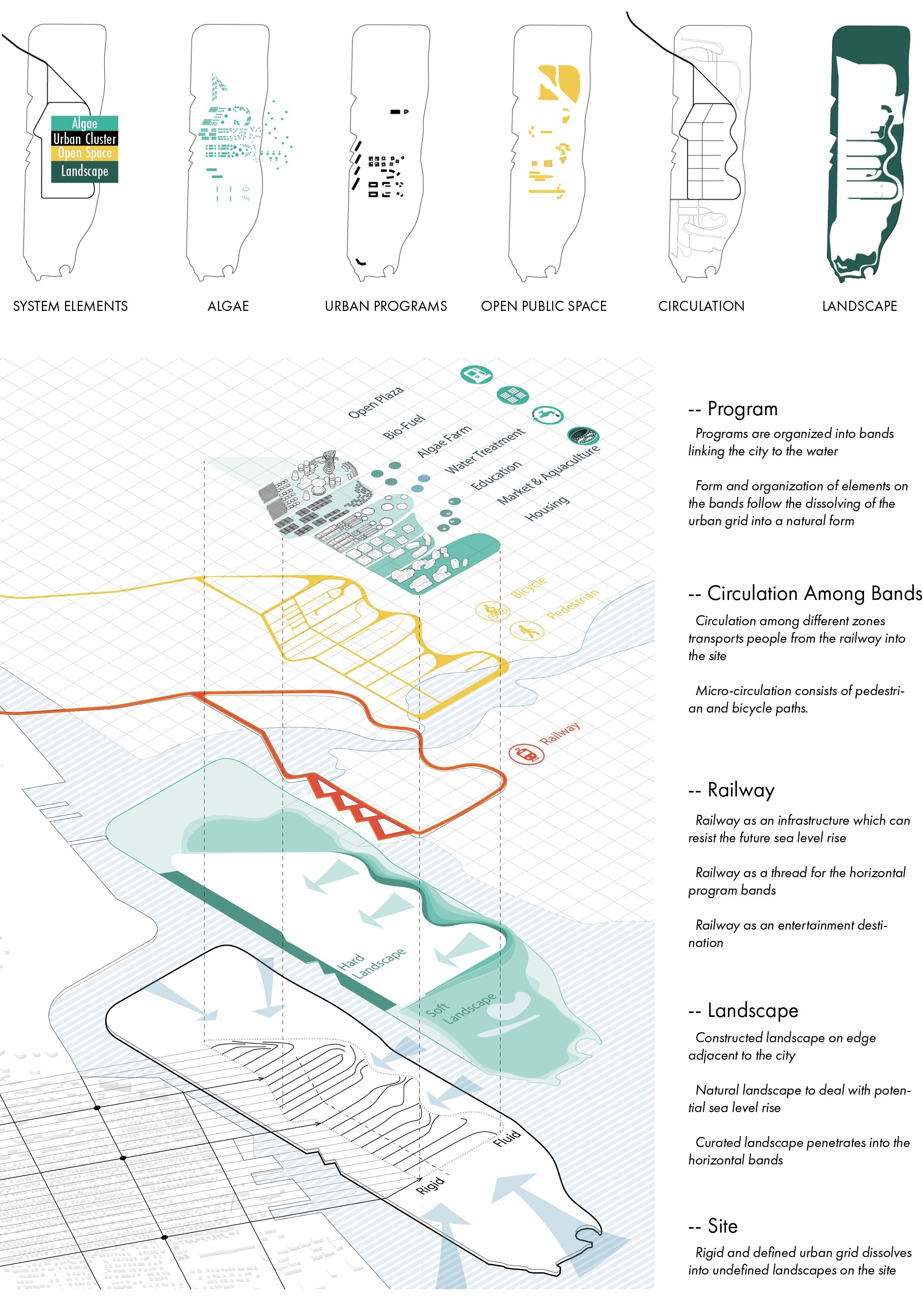 Algae
Urban Cluster
Open Space
Landscape

SYSTEM ELEMENTS ALGAE URBAN PROGRAMS OPEN PUBLIC SPACE CIRCULATION LANDSCAPE

Open Plaza
Bio-Fuel
Algae Farm
Water Treatment
Education
Market & Aquaculture
Housing

Bicycle
Pedestrian

Railway

Hard Landscape
Soft Landscape

Fluid
Rigid

-- Program

Programs are organized into bands linking the city to the water

Form and organization of elements on the bands follow the dissolving of the urban grid into a natural form

-- Circulation Among Bands

Circulation among different zones transports people from the railway into the site

Micro-circulation consists of pedestrian and bicycle paths.

-- Railway

Railway as an infrastructure which can resist the future sea level rise

Railway as a thread for the horizontal program bands

Railway as an entertainment destination

-- Landscape

Constructed landscape on edge adjacent to the city

Natural landscape to deal with potential sea level rise

Curated landscape penetrates into the horizontal bands

-- Site

Rigid and defined urban grid dissolves into undefined landscapes on the site