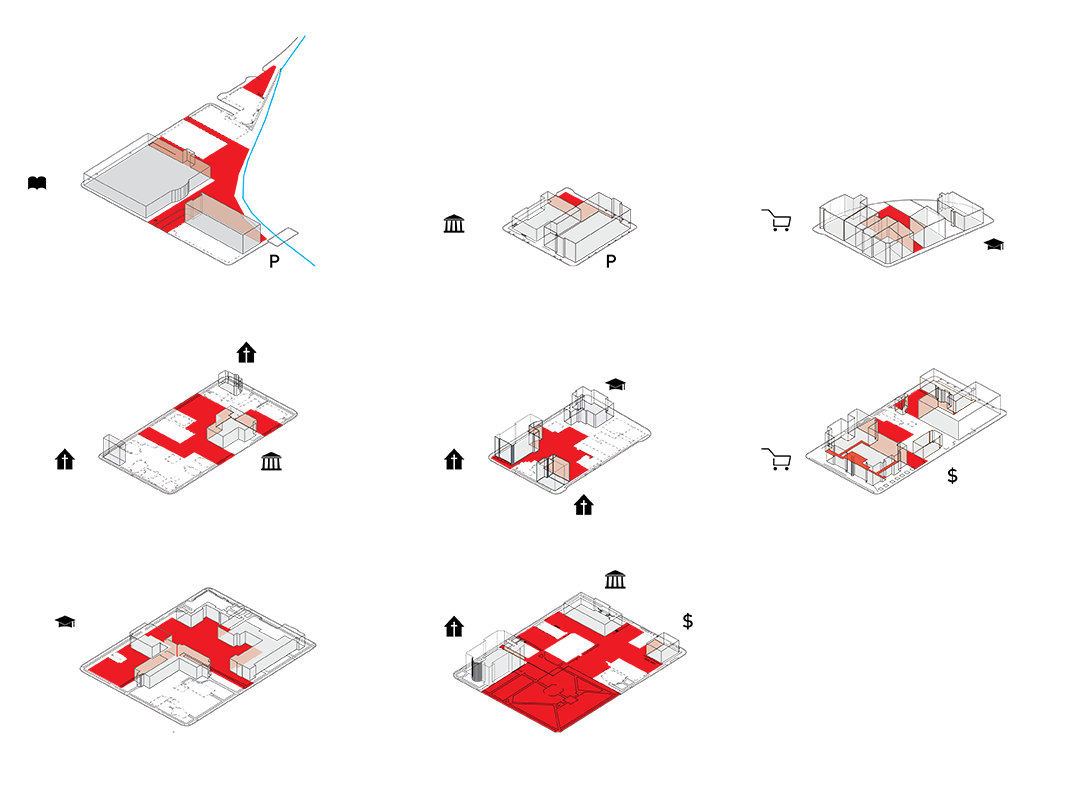 P

P

$

$