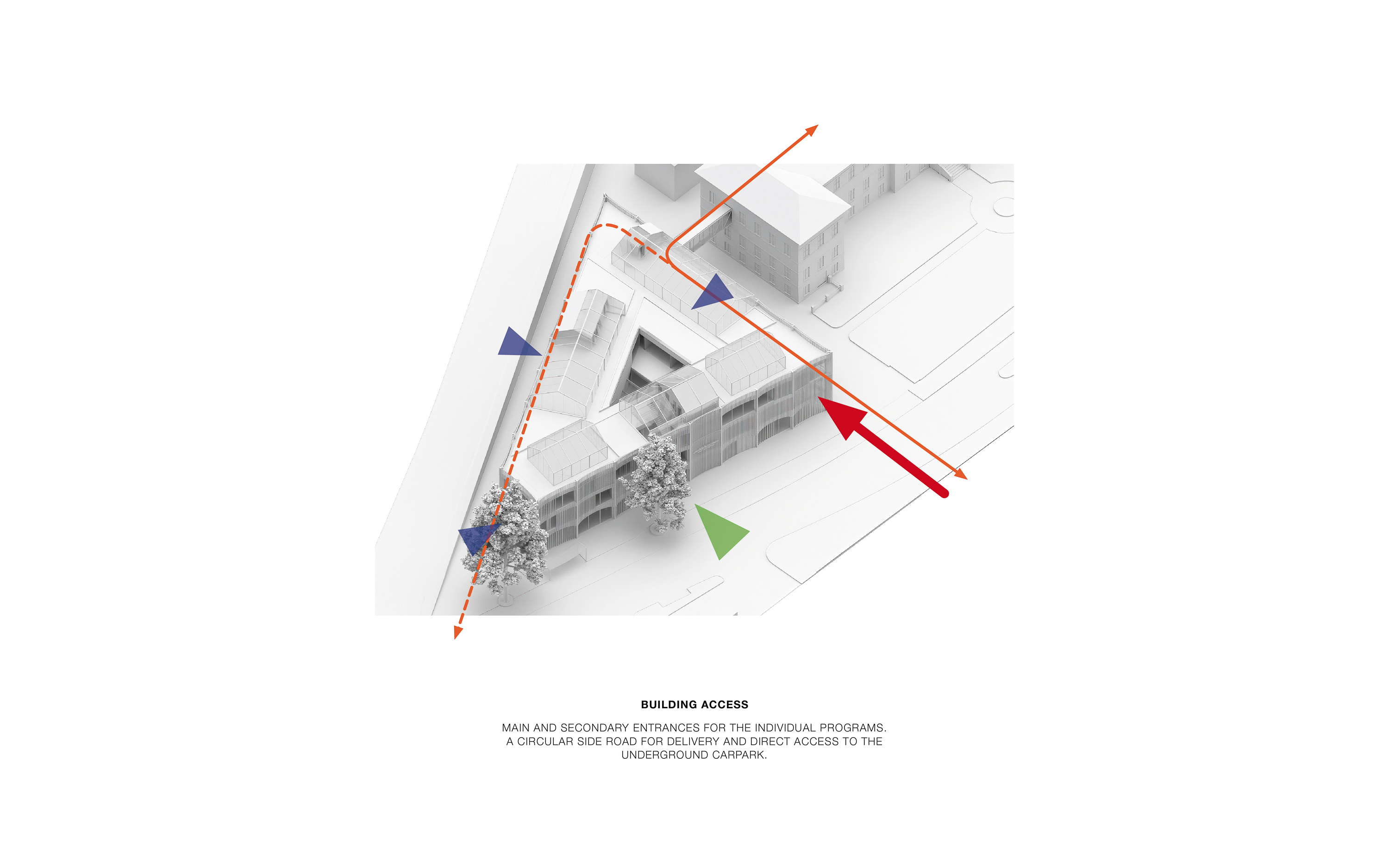 BUILDING ACCESS

MAIN AND SECONDARY ENTRANCES FOR THE INDIVIDUAL PROGRAMS. A CIRCULAR SIDE ROAD FOR DELIVERY AND DIRECT ACCESS TO THE UNDERGROUND CARPARK.