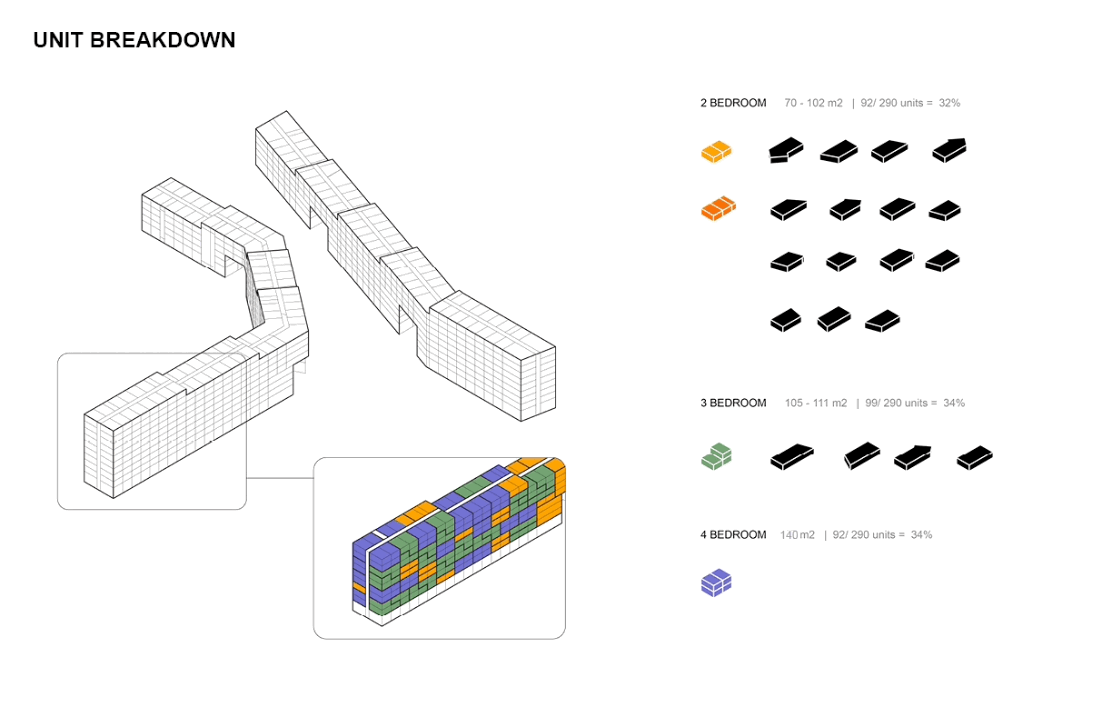 UNIT BREAKDOWN

2 BEDROOM 70 - 102 m2 | 92/ 290 units = 32%

3 BEDROOM 105 - 111 m2 | 99/ 290 units = 34%

4 BEDROOM 140 m2 | 92/ 290 units = 34%