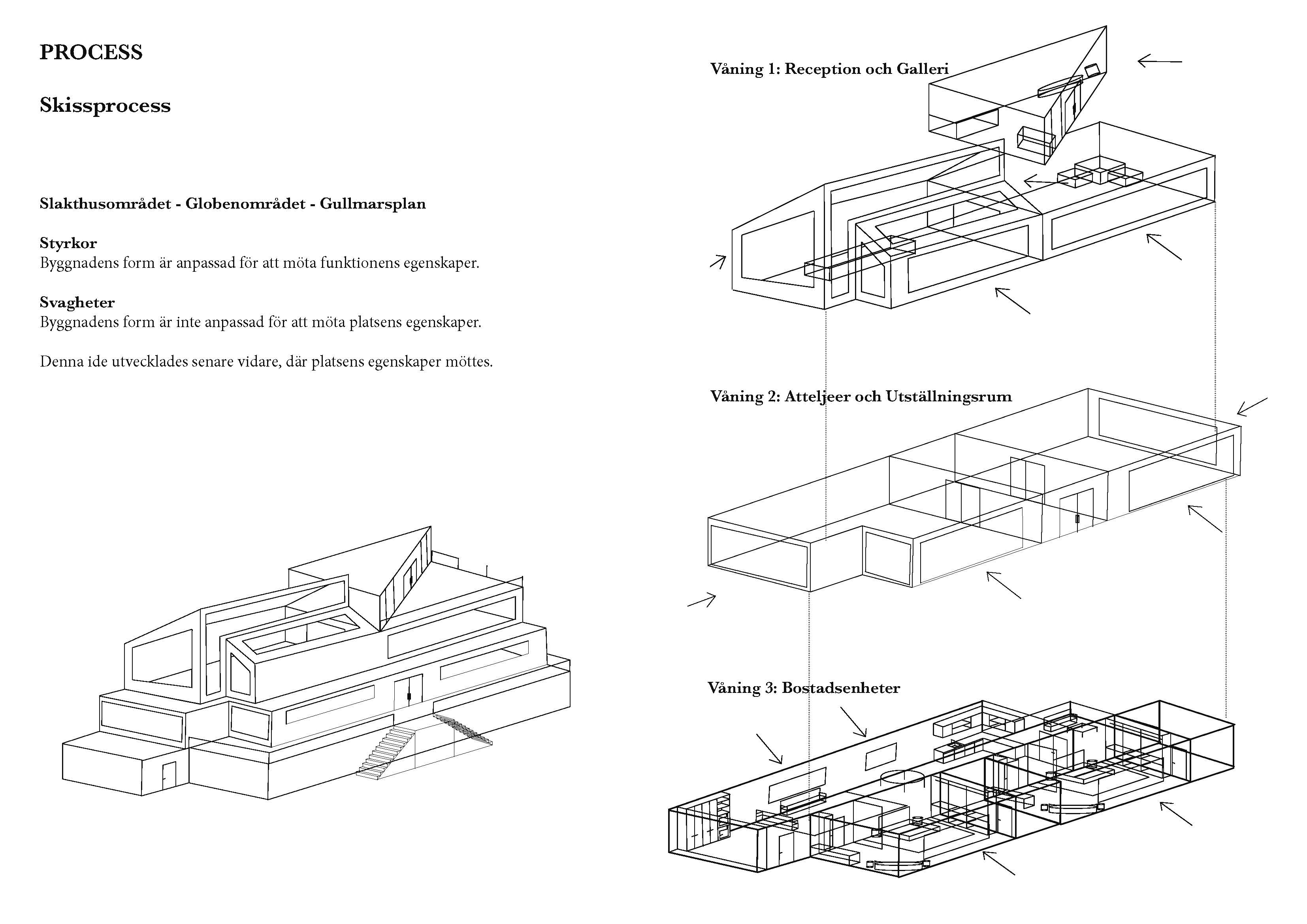 PROCESS

Skissprocess

Slakthusområdet - Globenområdet - Gullmarsplan

Styrkor
Byggnadens form är anpassad för att möta funktionens egenskaper.

Svagheter
Byggnadens form är inte anpassad för att möta platsens egenskaper.

Denna ide utvecklades senare vidare, där platsens egenskaper möttes.

Våning 1: Reception och Galleri

Våning 2: Atteljeer och Utställningsrum

Våning 3: Bostadsenheter