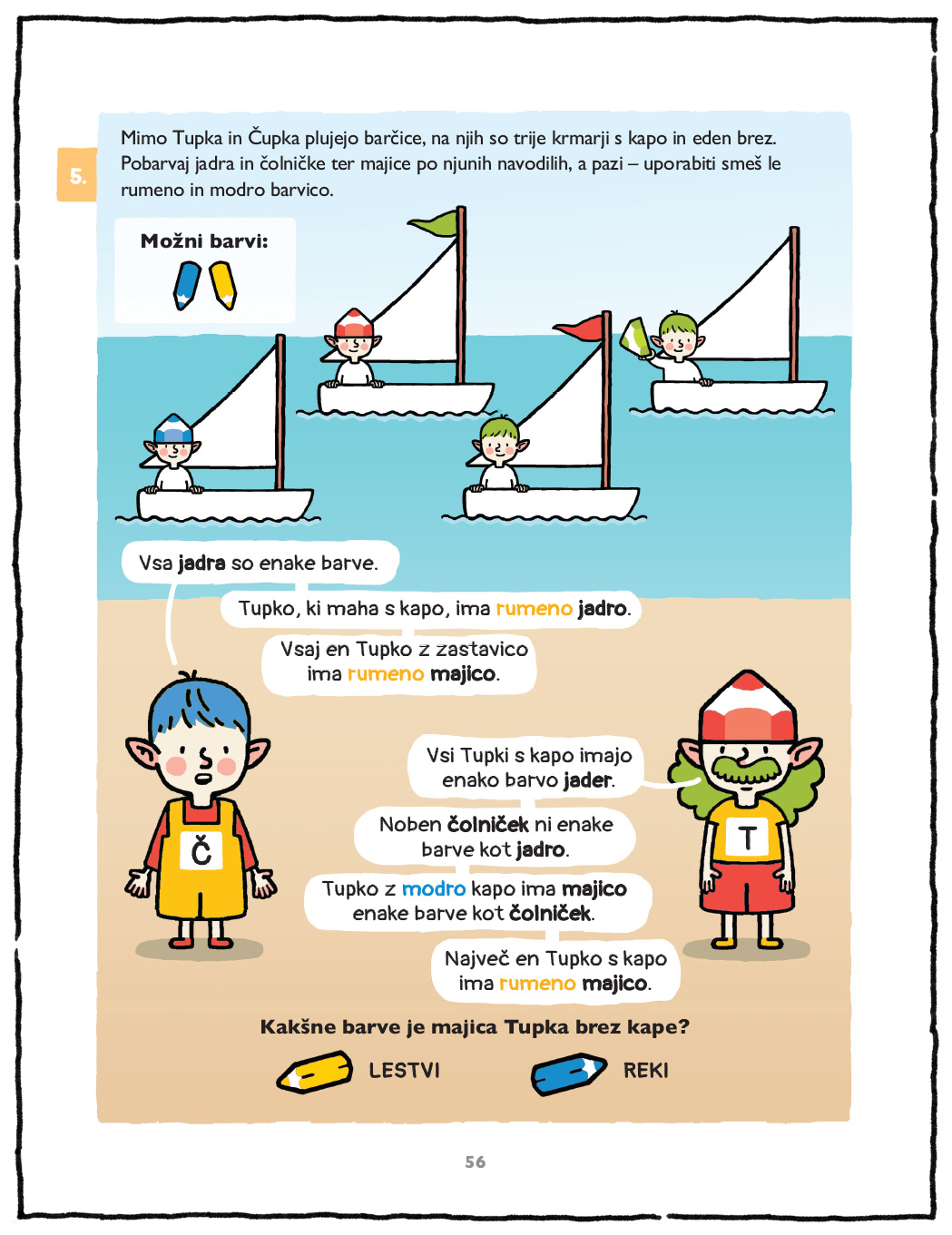 5.

Mimo Tupka in Čupka plujejo barčice, na njih so trije krmarji s kapo in eden brez. Pobarvaj jadra in čolničke ter majice po njunih navodilih, a pazi – uporabiti smeš le rumeno in modro barvico.

Možni barvi:

Vsa jadra so enake barve.

Tupko, ki maha s kapo, ima rumeno jadro.

Vsaj en Tupko z zastavico ima rumeno majico.

Č

Vsi Tupki s kapo imajo enako barvo jader.

Noben čolniček ni enake barve kot jadro.

Tupko z modro kapo ima majico enake barve kot čolniček.

Največ en Tupko s kapo ima rumeno majico.

T

Kakšne barve je majica Tupka brez kape?

LESTVI

REKI

56