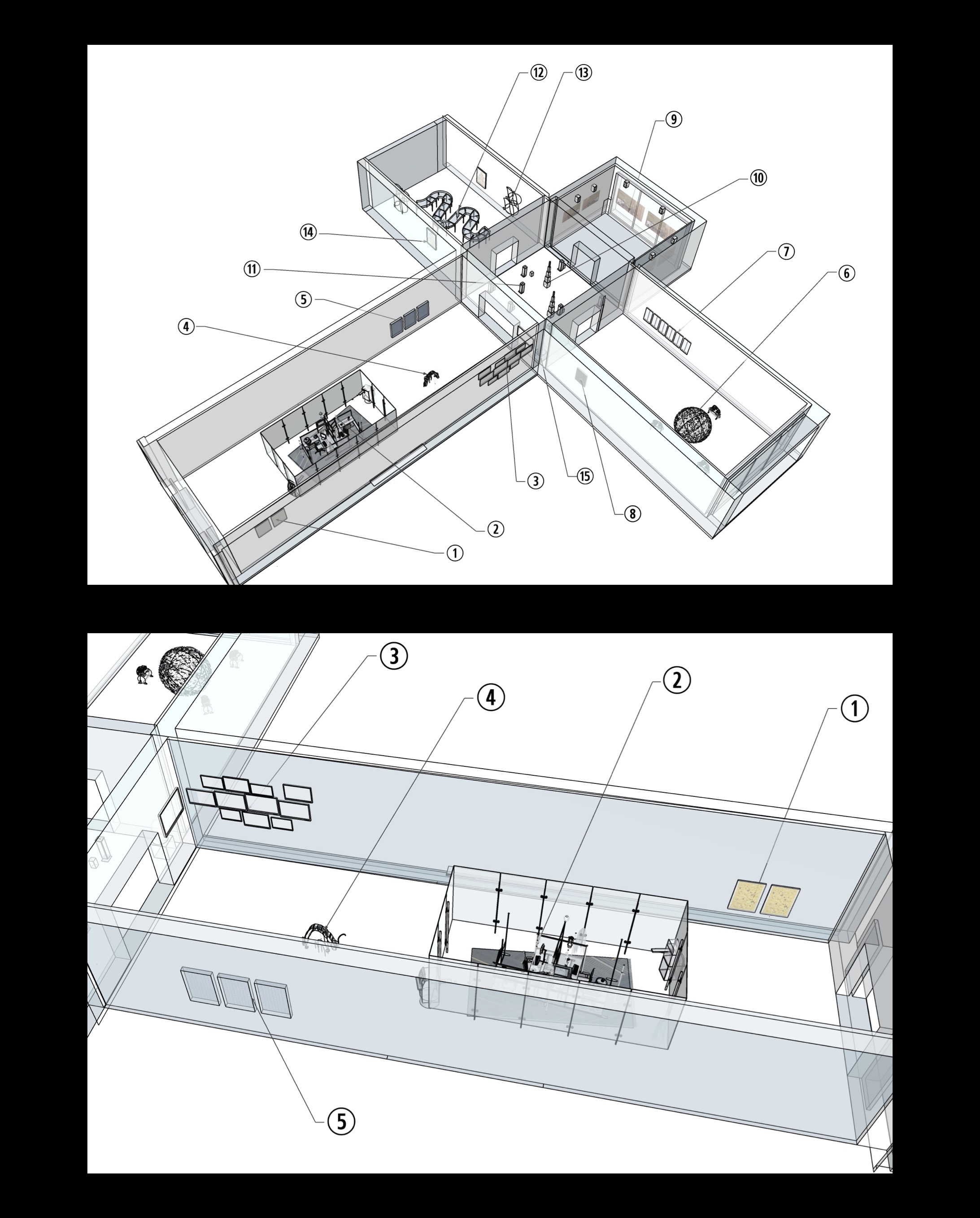 12
13
9
10
14
11
7
6
5
4
3
15
8
2
1

3
2
4
1
5