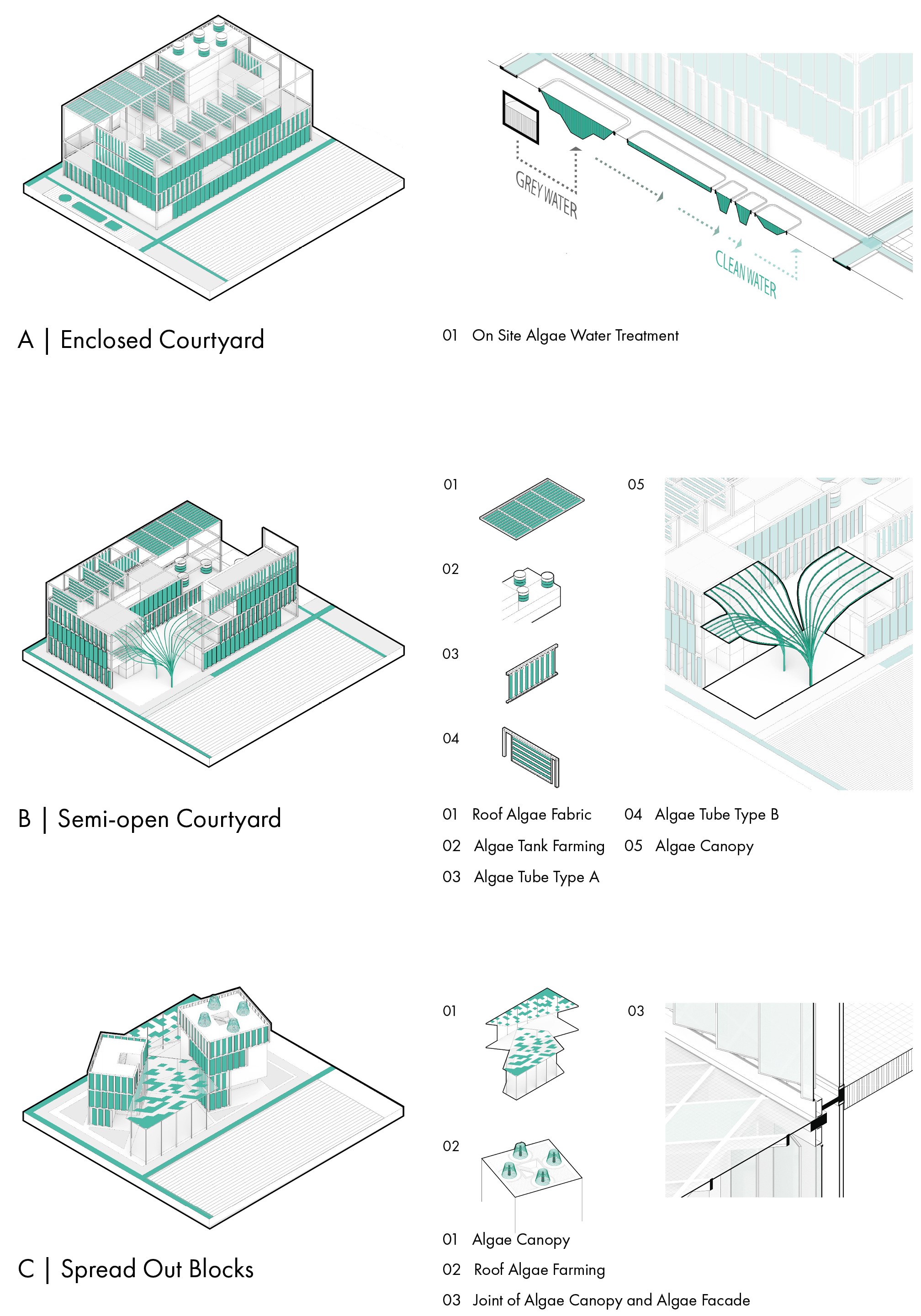 GREY WATER

CLEAN WATER

A | Enclosed Courtyard

01 On Site Algae Water Treatment

01

02

03

04

05

B | Semi-open Courtyard

01 Roof Algae Fabric

02 Algae Tank Farming

03 Algae Tube Type A

04 Algae Tube Type B

05 Algae Canopy

01

02

03

C | Spread Out Blocks

01 Algae Canopy

02 Roof Algae Farming

03 Joint of Algae Canopy and Algae Facade