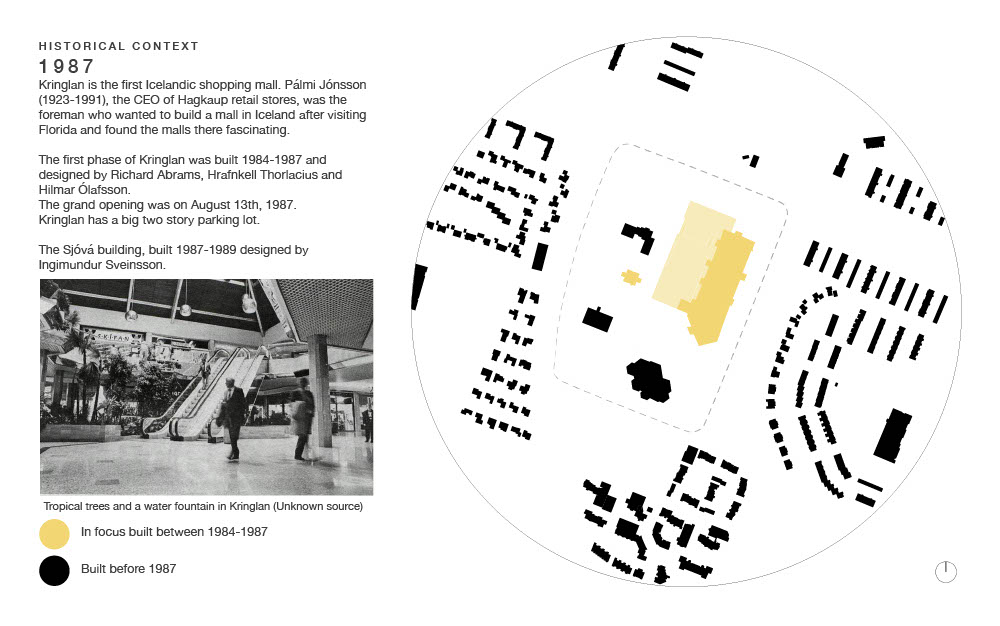 HISTORICAL CONTEXT

1987

Kringlan is the first Icelandic shopping mall. Pálmi Jónsson (1923-1991), the CEO of Hagkaup retail stores, was the foreman who wanted to build a mall in Iceland after visiting Florida and found the malls there fascinating.

The first phase of Kringlan was built 1984-1987 and designed by Richard Abrams, Hrafnkell Thorlacius and Hilmar Ólafsson.
The grand opening was on August 13th, 1987.
Kringlan has a big two story parking lot.

The Sjóvá building, built 1987-1989 designed by Ingimundur Sveinsson.

Tropical trees and a water fountain in Kringlan (Unknown source)

In focus built between 1984-1987

Built before 1987