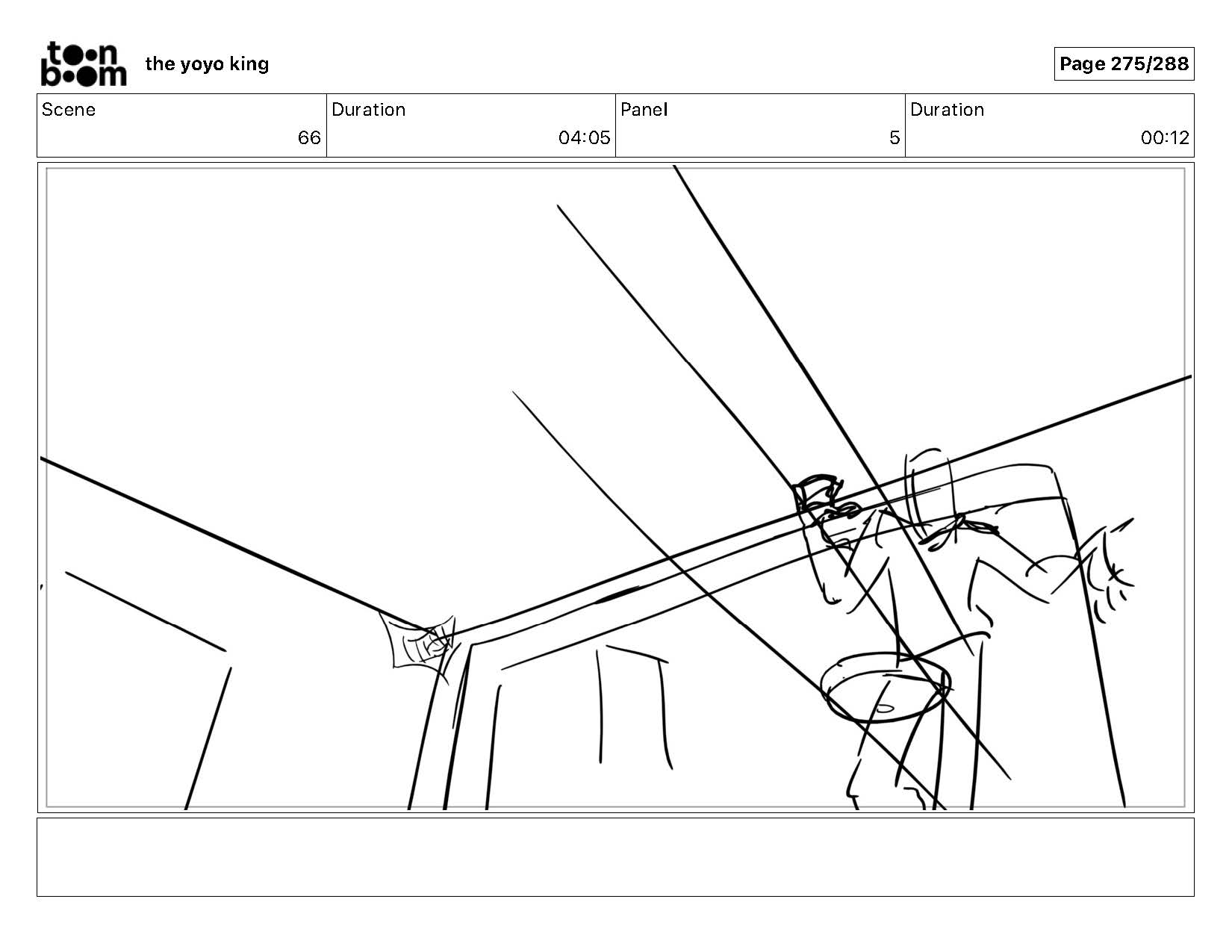 toon boom the yoyo king

Page 275/288

| Scene | Duration | Panel | Duration |
|---|---|---|---|
| 66 | 04:05 | 5 | 00:12 |