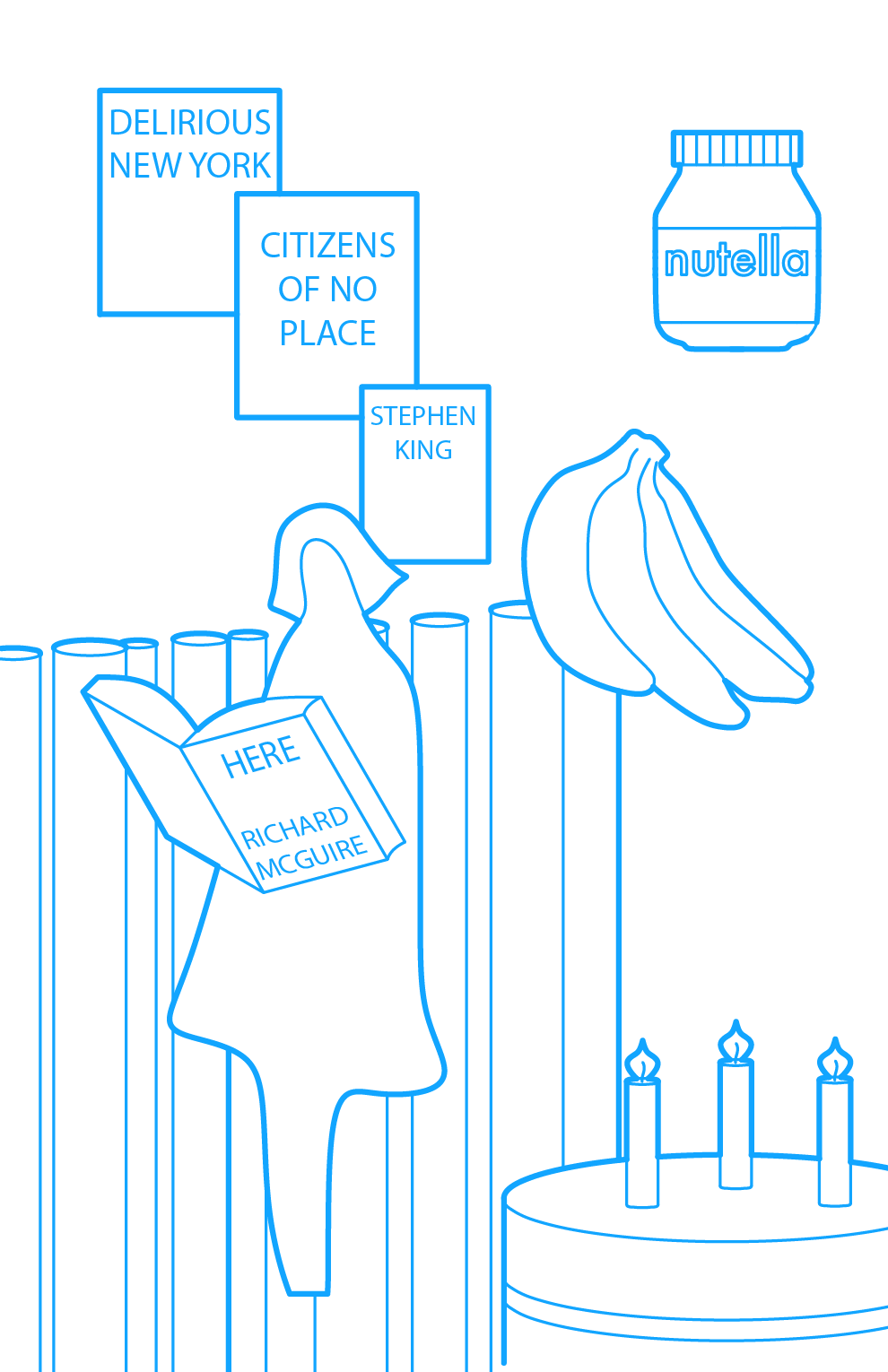 DELIRIOUS NEW YORK

CITIZENS OF NO PLACE

STEPHEN KING

nutella

HERE

RICHARD MCGUIRE