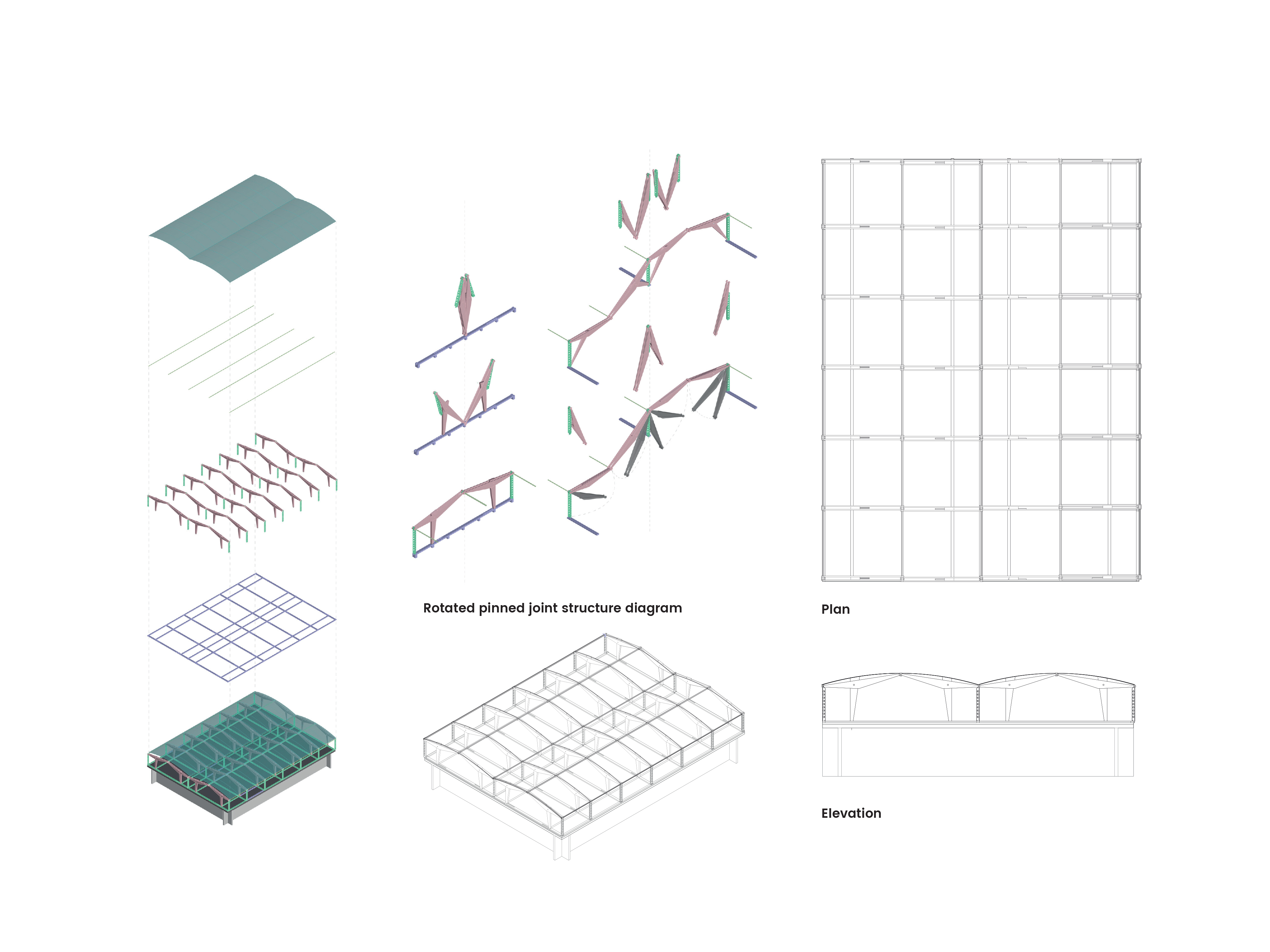 Rotated pinned joint structure diagram

Plan

Elevation