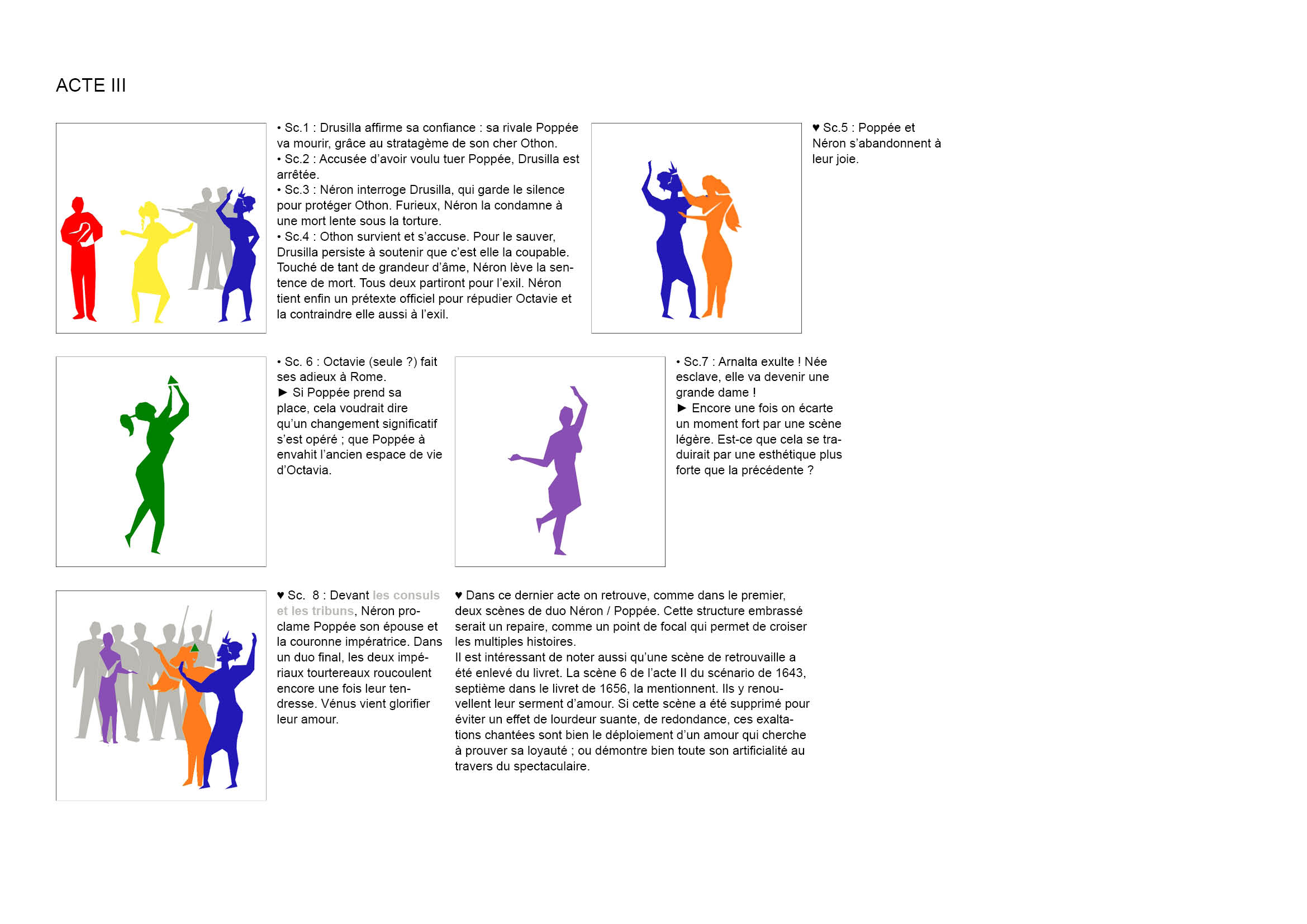 ACTE III

• Sc.1 : Drusilla affirme sa confiance : sa rivale Poppée va mourir, grâce au stratagème de son cher Othon.
• Sc.2 : Accusée d'avoir voulu tuer Poppée, Drusilla est arrêtée.
• Sc.3 : Néron interroge Drusilla, qui garde le silence pour protéger Othon. Furieux, Néron la condamne à une mort lente sous la torture.
• Sc.4 : Othon survient et s'accuse. Pour le sauver, Drusilla persiste à soutenir que c'est elle la coupable. Touché de tant de grandeur d'âme, Néron lève la sentence de mort. Tous deux partiront pour l'exil. Néron tient enfin un prétexte officiel pour répudier Octavie et la contraindre elle aussi à l'exil.

♥ Sc.5 : Poppée et Néron s'abandonnent à leur joie.

• Sc. 6 : Octavie (seule ?) fait ses adieux à Rome.
► Si Poppée prend sa place, cela voudrait dire qu'un changement significatif s'est opéré ; que Poppée à envahit l'ancien espace de vie d'Octavia.

• Sc.7 : Arnalta exulte ! Née esclave, elle va devenir une grande dame !
► Encore une fois on écarte un moment fort par une scène légère. Est-ce que cela se traduirait par une esthétique plus forte que la précédente ?

♥ Sc. 8 : Devant les consuls et les tribuns, Néron proclame Poppée son épouse et la couronne impératrice. Dans un duo final, les deux impériaux tourtereaux roucoulent encore une fois leur tendresse. Vénus vient glorifier leur amour.

♥ Dans ce dernier acte on retrouve, comme dans le premier, deux scènes de duo Néron / Poppée. Cette structure embrassé serait un repaire, comme un point de focal qui permet de croiser les multiples histoires.
Il est intéressant de noter aussi qu'une scène de retrouvaille a été enlevé du livret. La scène 6 de l'acte II du scénario de 1643, septième dans le livret de 1656, la mentionnent. Ils y renouvellent leur serment d'amour. Si cette scène a été supprimé pour éviter un effet de lourdeur suante, de redondance, ces exaltations chantées sont bien le déploiement d'un amour qui cherche à prouver sa loyauté ; ou démontre bien toute son artificialité au travers du spectaculaire.