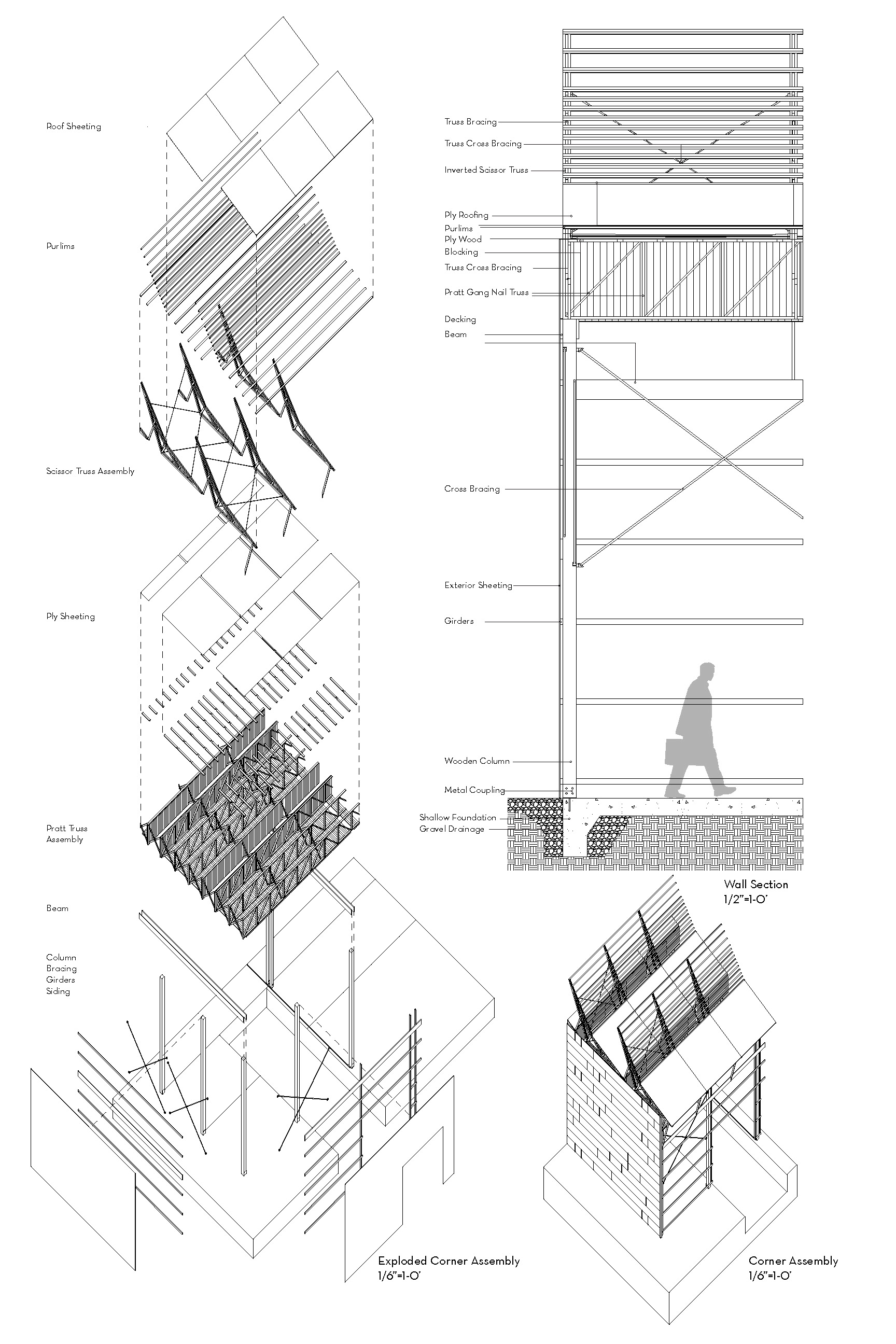 Roof Sheeting

Purlims

Scissor Truss Assembly

Ply Sheeting

Pratt Truss Assembly

Beam

Column
Bracing
Girders
Siding

Exploded Corner Assembly
1/6"=1-O'

Truss Bracing
Truss Cross Bracing
Inverted Scissor Truss

Ply Roofing
Purlims
Ply Wood
Blocking
Truss Cross Bracing
Pratt Gang Nail Truss

Decking
Beam

Cross Bracing

Exterior Sheeting

Girders

Wooden Column

Metal Coupling
Shallow Foundation
Gravel Drainage

Wall Section
1/2"=1-O'

Corner Assembly
1/6"=1-O'