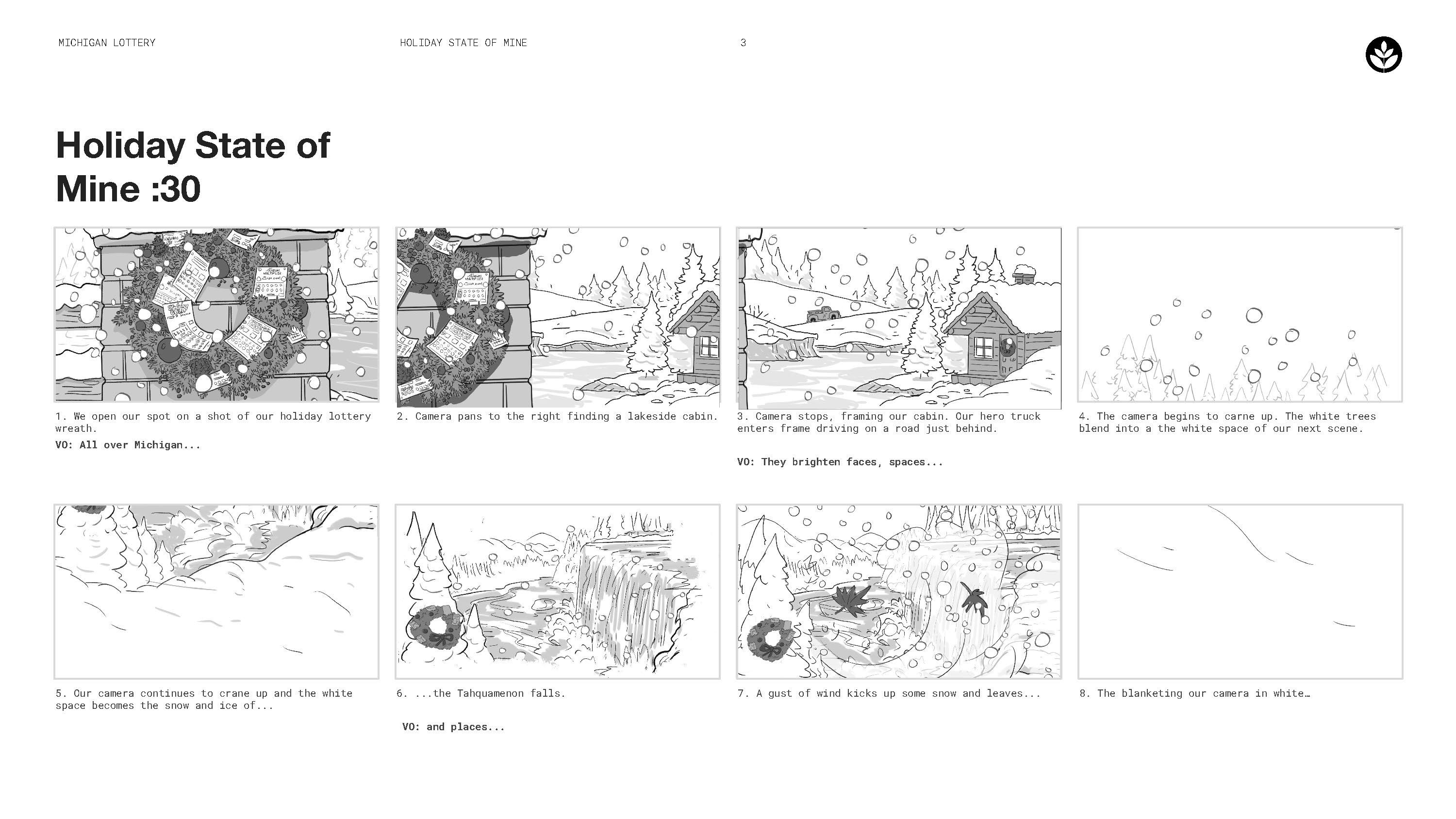 MICHIGAN LOTTERY

HOLIDAY STATE OF MINE

3

Holiday State of Mine :30

1. We open our spot on a shot of our holiday lottery wreath.

VO: All over Michigan...

2. Camera pans to the right finding a lakeside cabin.

3. Camera stops, framing our cabin. Our hero truck enters frame driving on a road just behind.

VO: They brighten faces, spaces...

4. The camera begins to carne up. The white trees blend into a the white space of our next scene.

5. Our camera continues to crane up and the white space becomes the snow and ice of...

6. ...the Tahquamenon falls.

VO: and places...

7. A gust of wind kicks up some snow and leaves...

8. The blanketing our camera in white…