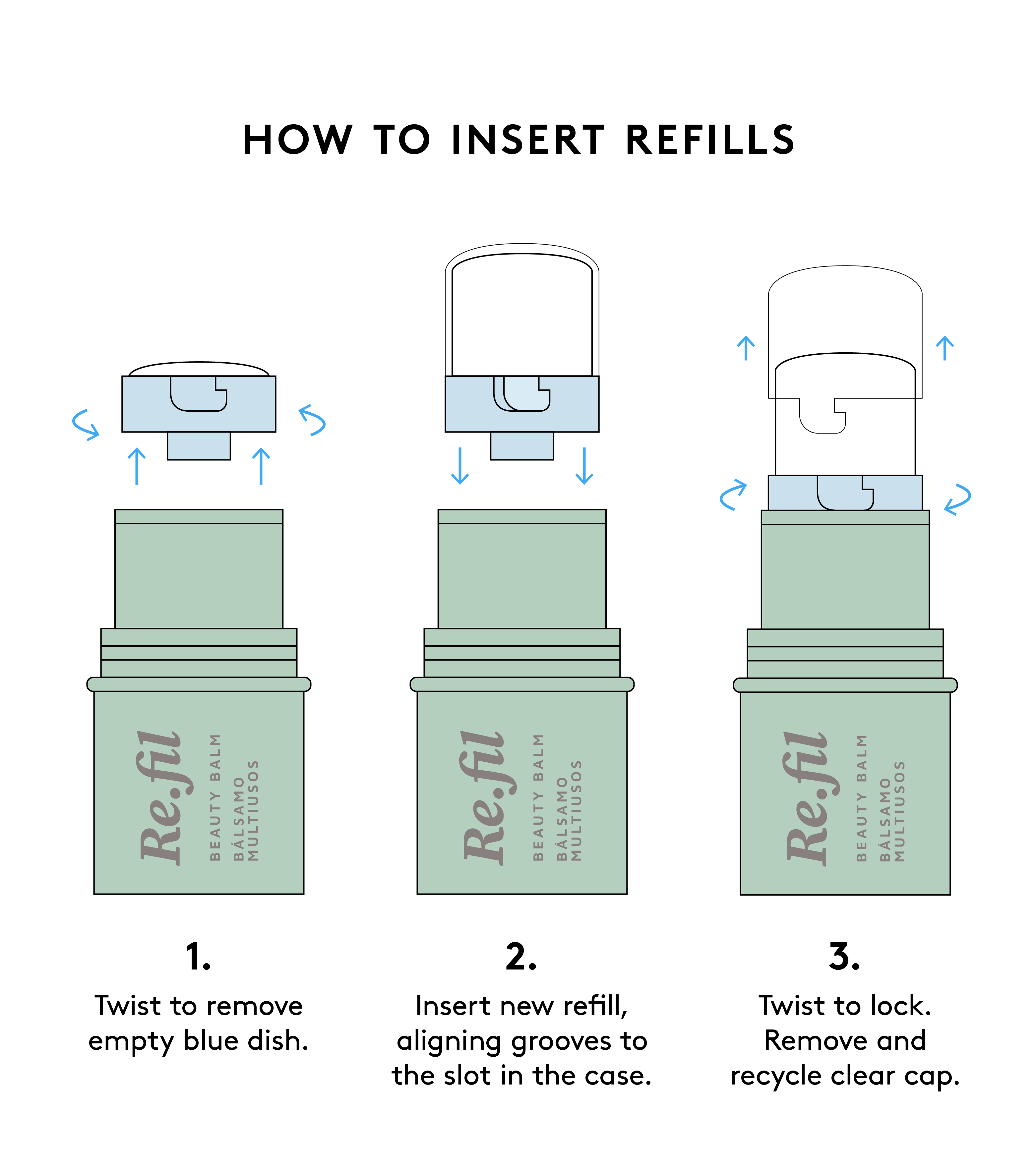 HOW TO INSERT REFILLS

Re.fil
BEAUTY BALM
BÁLSAMO MULTIUSOS

Re.fil
BEAUTY BALM
BÁLSAMO MULTIUSOS

Re.fil
BEAUTY BALM
BÁLSAMO MULTIUSOS

1.
Twist to remove empty blue dish.

2.
Insert new refill, aligning grooves to the slot in the case.

3.
Twist to lock. Remove and recycle clear cap.