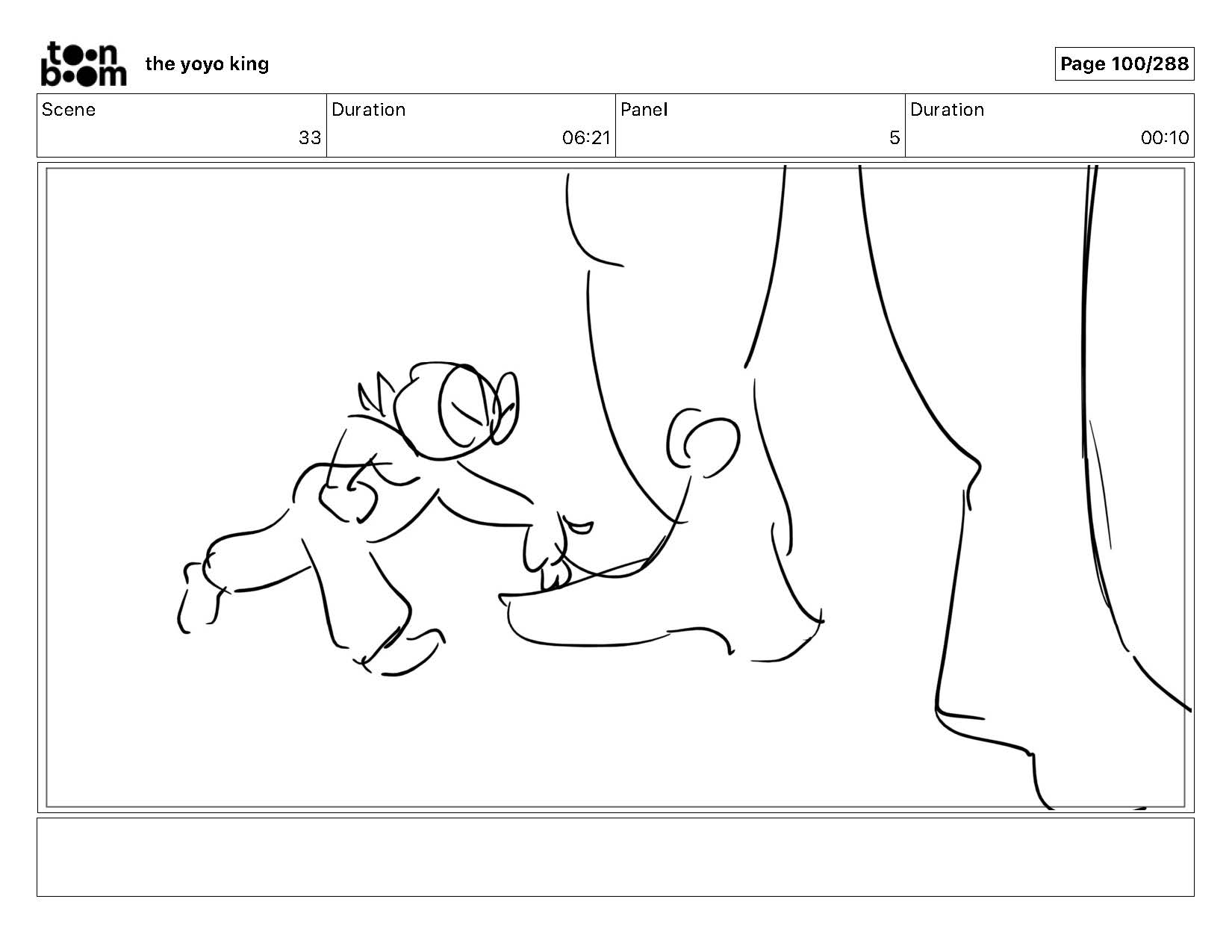 toon boom the yoyo king

Page 100/288

| Scene | Duration | Panel | Duration |
|---|---|---|---|
| 33 | 06:21 | 5 | 00:10 |