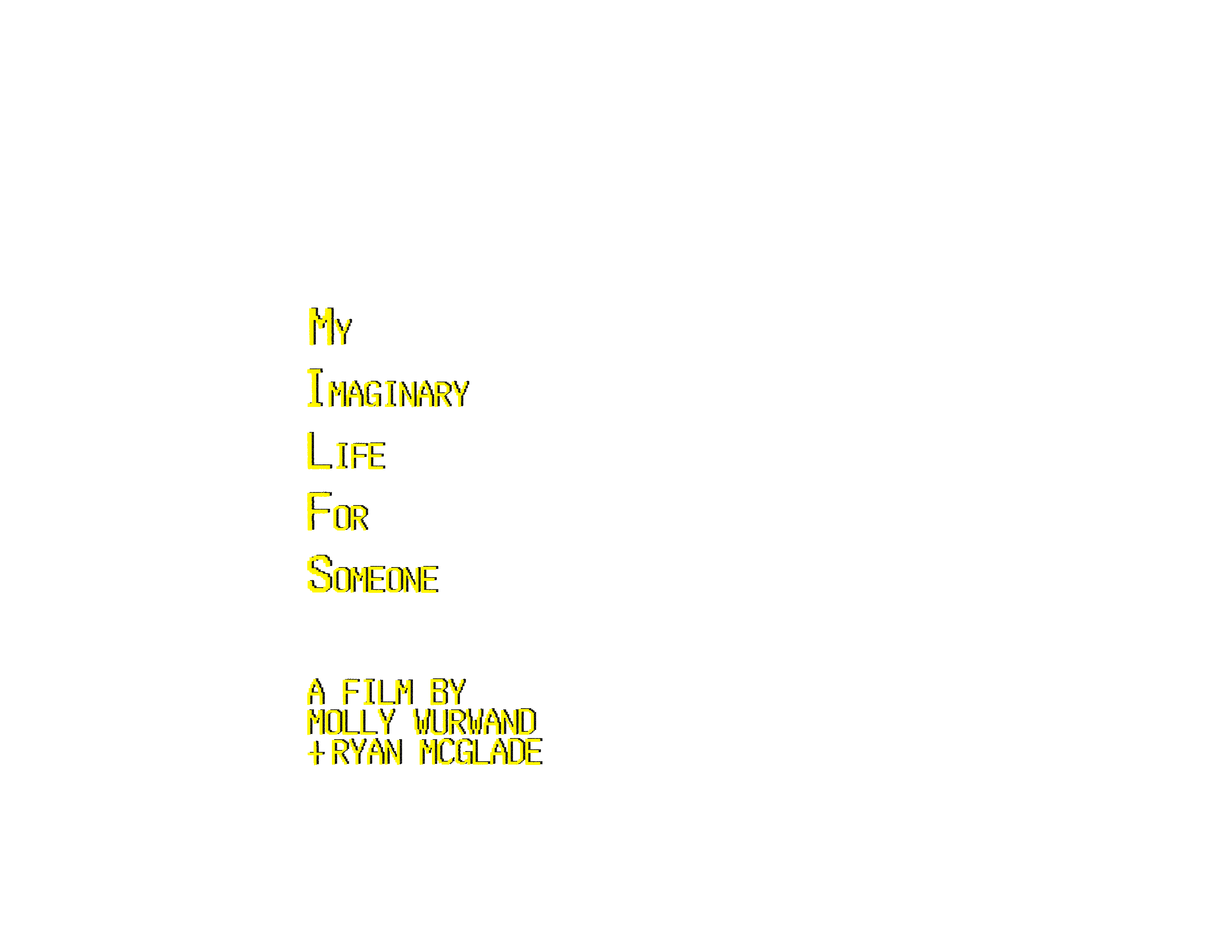 MY

IMAGINARY

LIFE

FOR

SOMEONE

A FILM BY
MOLLY WURWAND
+RYAN MCGLADE