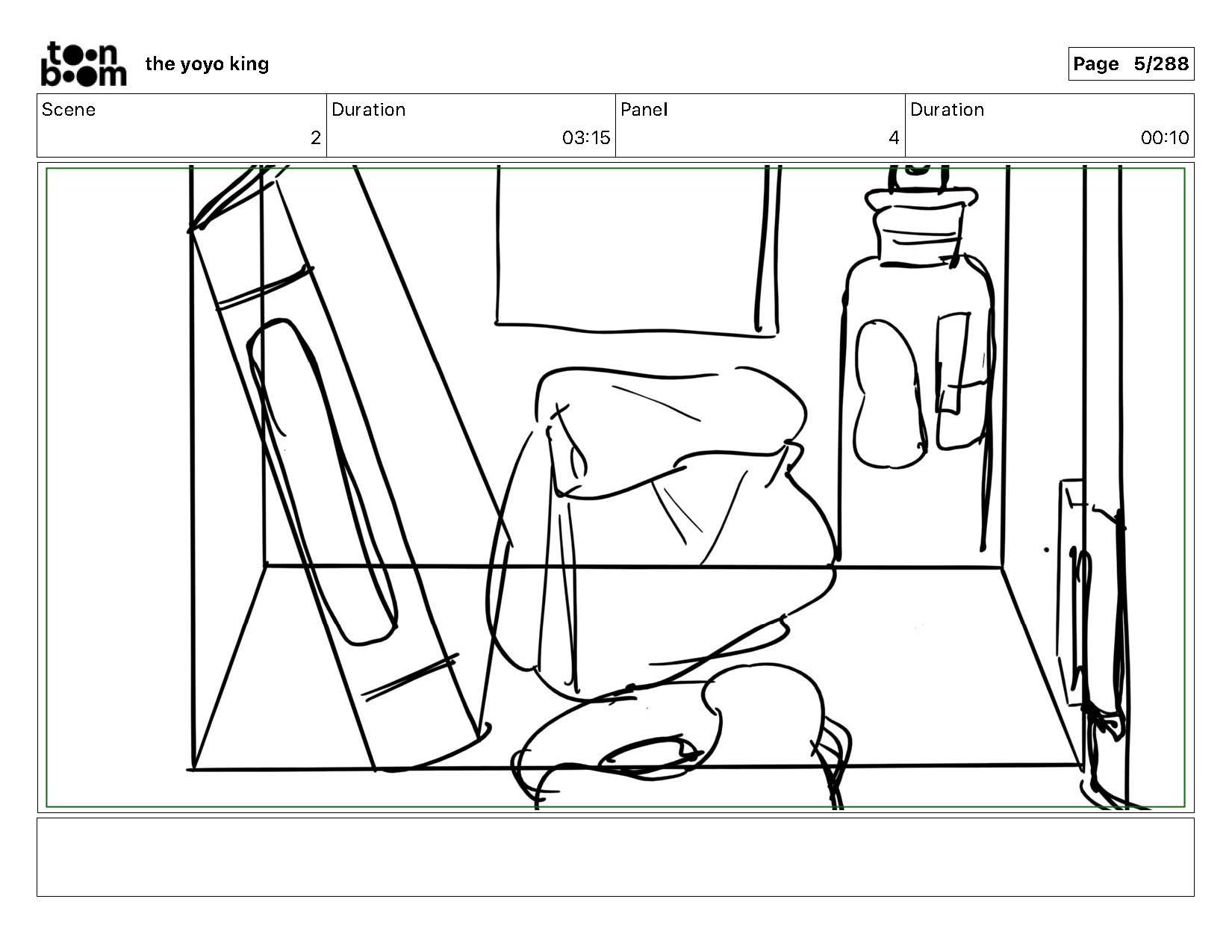 toon boom the yoyo king

Page 5/288

| Scene | Duration | Panel | Duration |
|---|---|---|---|
| 2 | 03:15 | 4 | 00:10 |