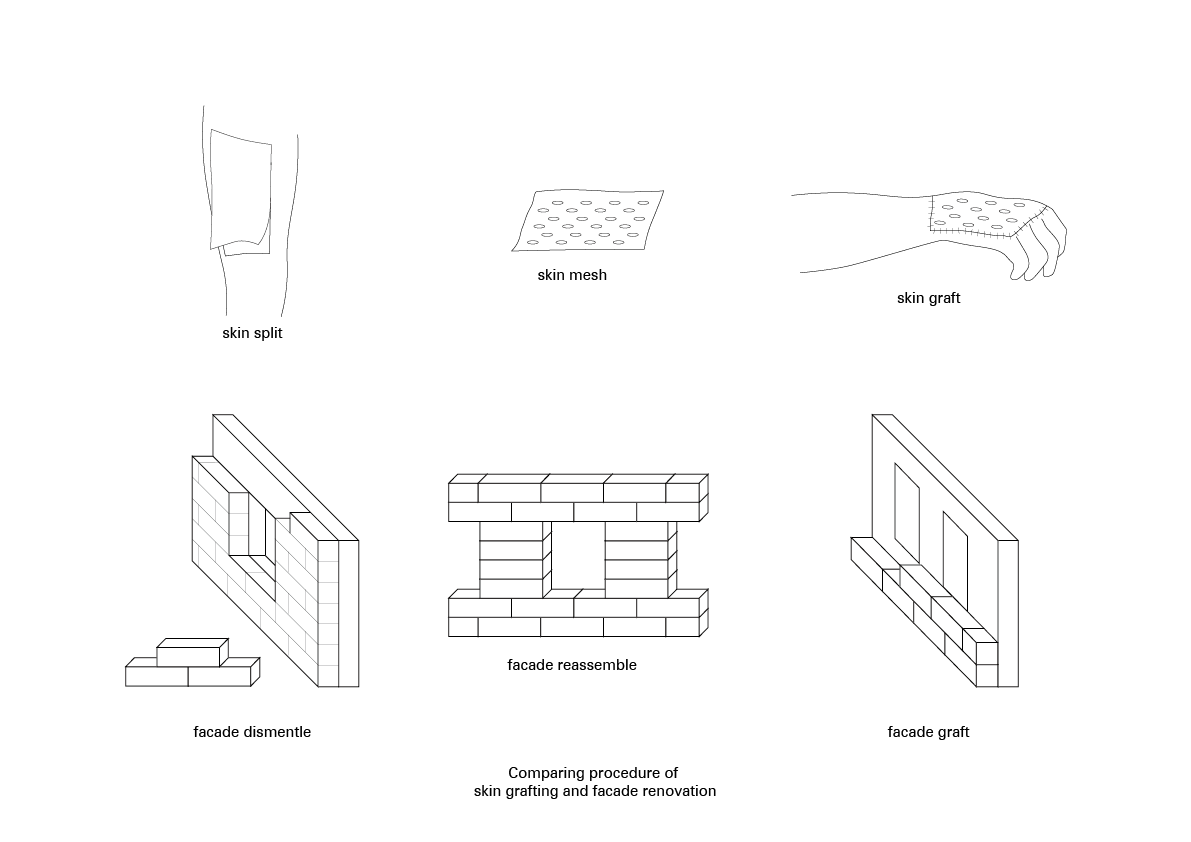 skin split

skin mesh

skin graft

facade dismentle

facade reassemble

facade graft

Comparing procedure of skin grafting and facade renovation