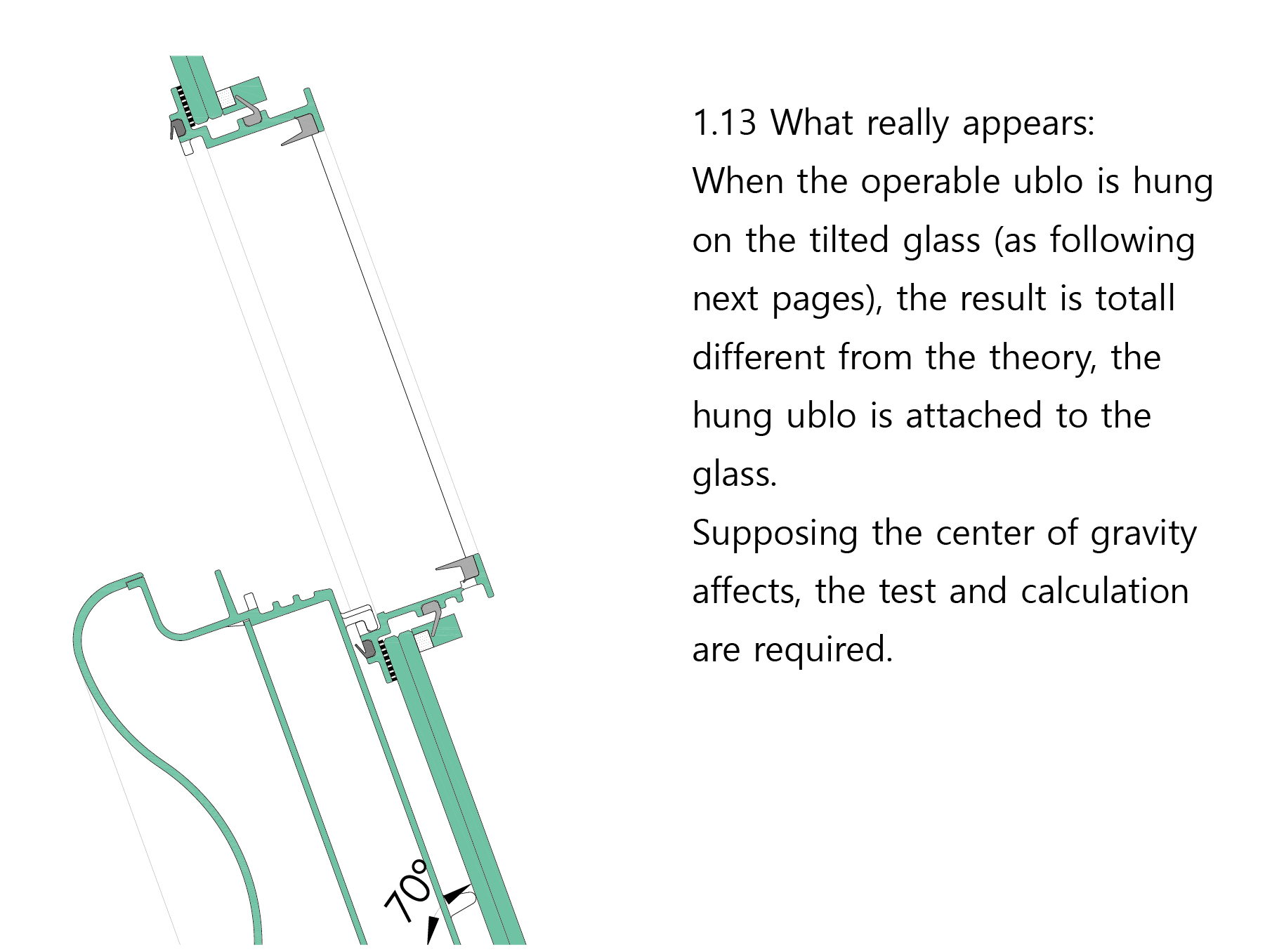 70°

1.13 What really appears:
When the operable ublo is hung on the tilted glass (as following next pages), the result is totall different from the theory, the hung ublo is attached to the glass.
Supposing the center of gravity affects, the test and calculation are required.