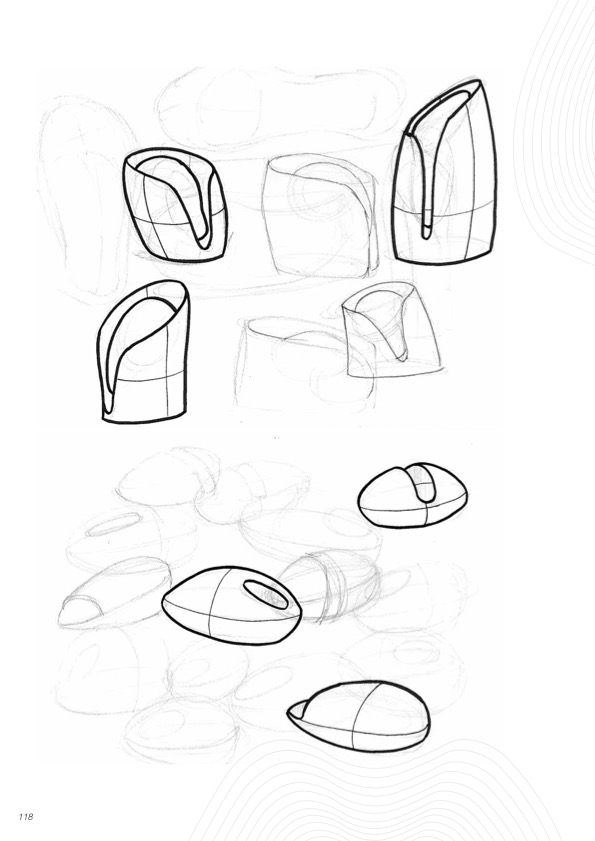 118