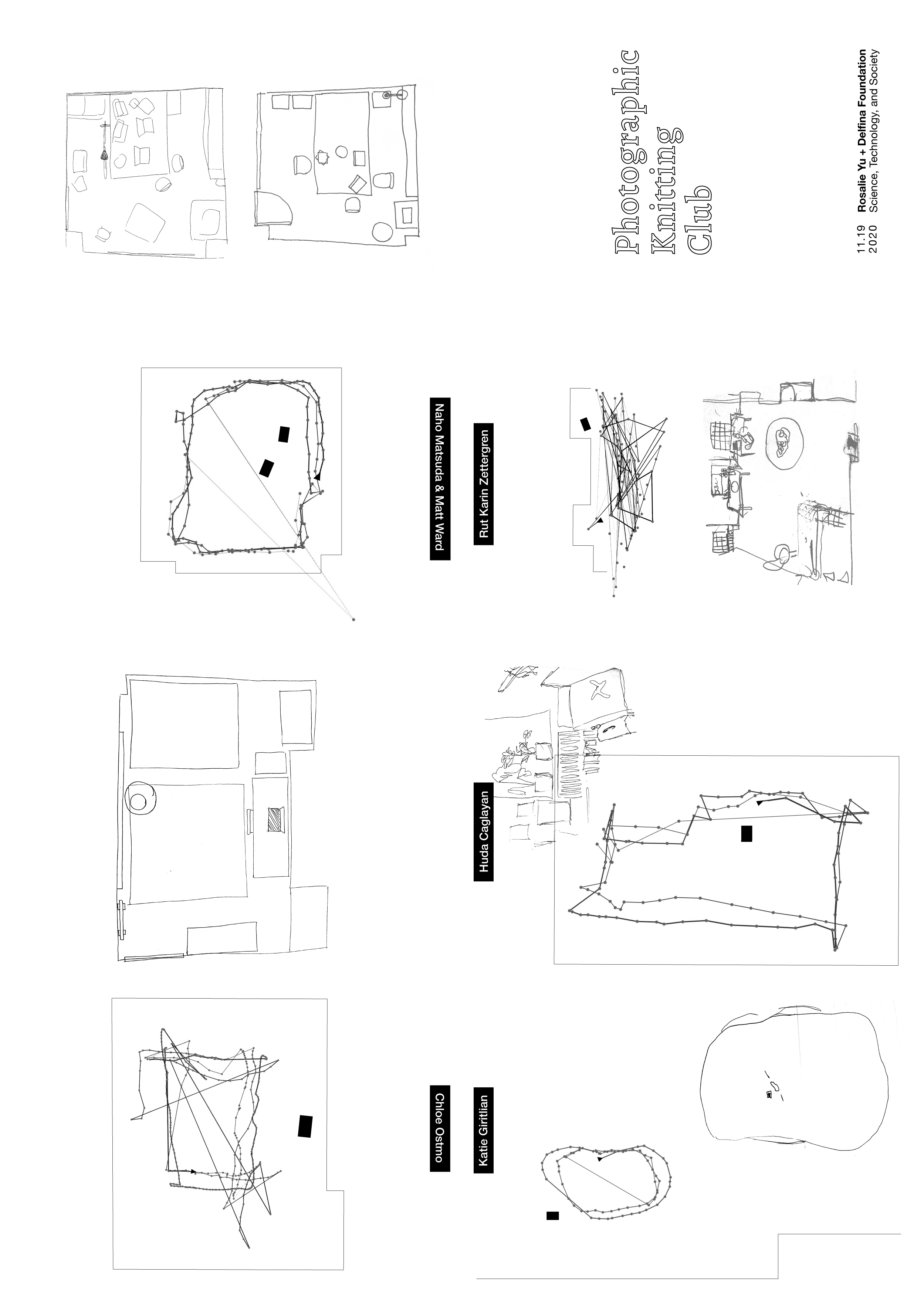 Photographic Knitting Club

11.19 2020 Rosalie Yu + Delfina Foundation Science, Technology, and Society

Naho Matsuda & Matt Ward

Rut Karin Zettergren

Huda Caglayan

Chloe Ostmo

Katie Giritlian