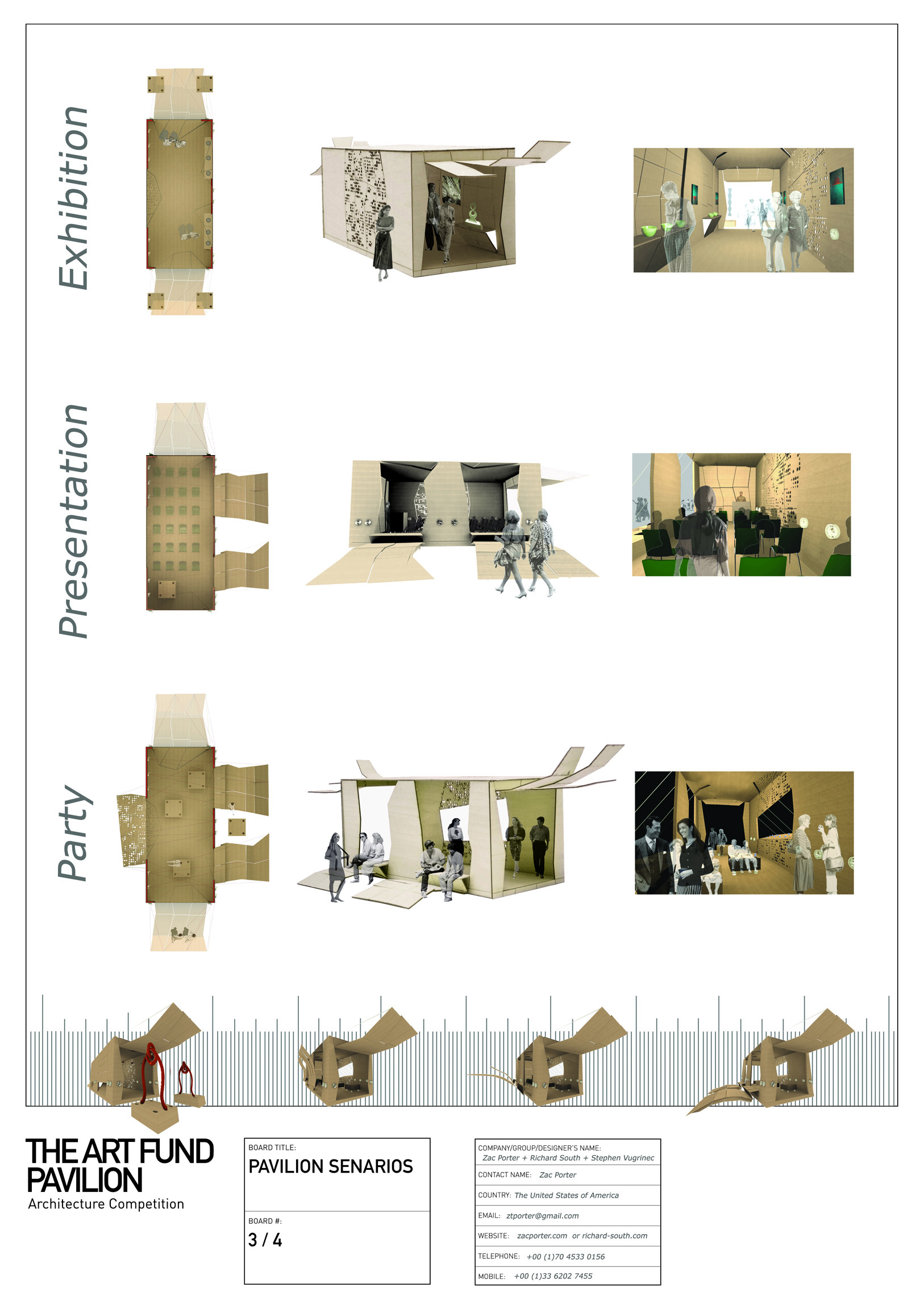 Exhibition

Presentation

Party

THE ART FUND PAVILION
Architecture Competition

BOARD TITLE:
PAVILION SENARIOS

BOARD #:
3 / 4

COMPANY/GROUP/DESIGNER'S NAME:
Zac Porter + Richard South + Stephen Vugrinec
CONTACT NAME: Zac Porter
COUNTRY: The United States of America
EMAIL: ztporter@gmail.com
WEBSITE: zacporter.com or richard-south.com
TELEPHONE: +00 (1)70 4533 0156
MOBILE: +00 (1)33 6202 7455