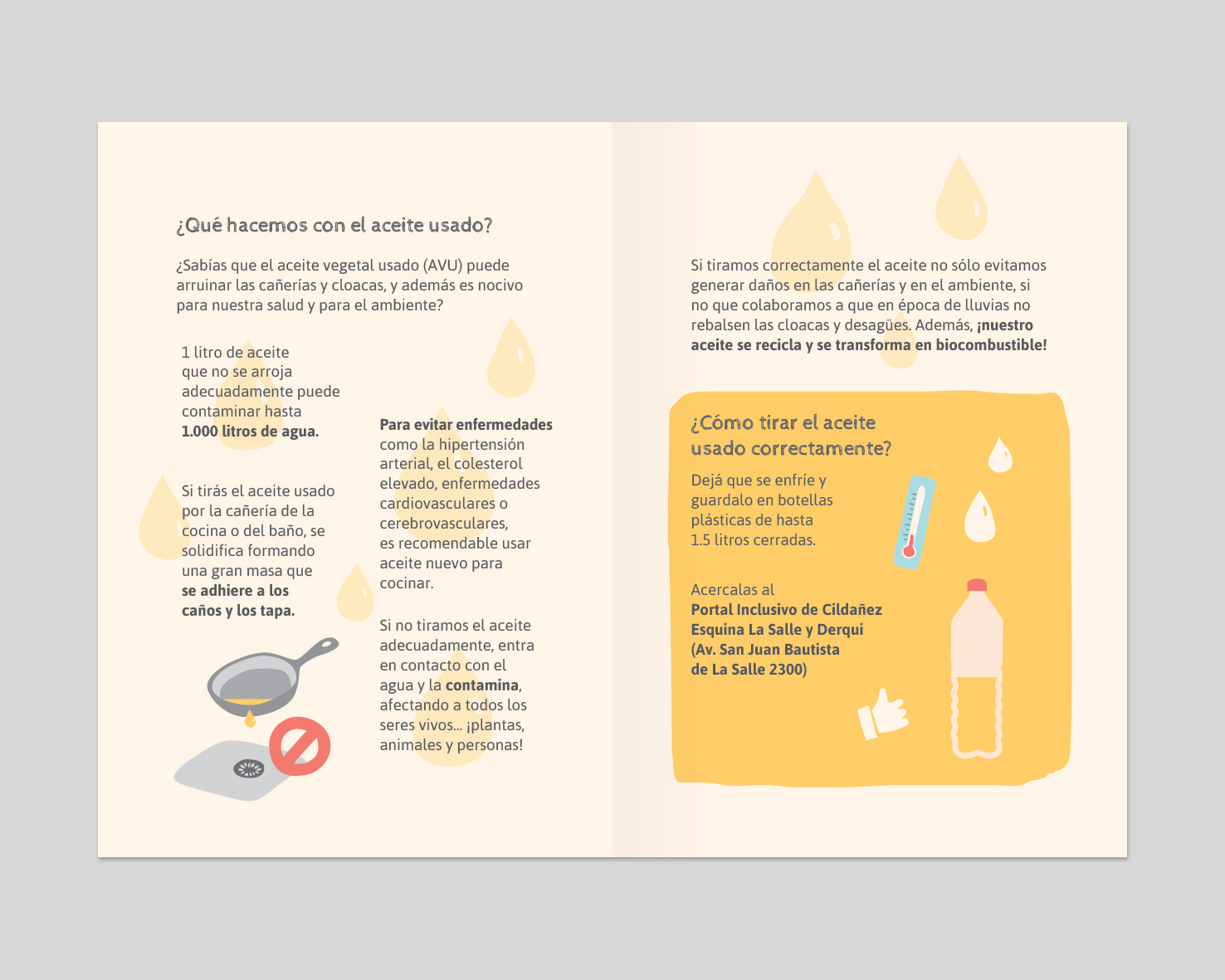 ¿Qué hacemos con el aceite usado?

¿Sabías que el aceite vegetal usado (AVU) puede arruinar las cañerías y cloacas, y además es nocivo para nuestra salud y para el ambiente?

1 litro de aceite que no se arroja adecuadamente puede contaminar hasta 1.000 litros de agua.

Si tirás el aceite usado por la cañería de la cocina o del baño, se solidifica formando una gran masa que se adhiere a los caños y los tapa.

Para evitar enfermedades como la hipertensión arterial, el colesterol elevado, enfermedades cardiovasculares o cerebrovasculares, es recomendable usar aceite nuevo para cocinar.

Si no tiramos el aceite adecuadamente, entra en contacto con el agua y la contamina, afectando a todos los seres vivos... ¡plantas, animales y personas!

Si tiramos correctamente el aceite no sólo evitamos generar daños en las cañerías y en el ambiente, si no que colaboramos a que en época de lluvias no rebalsen las cloacas y desagües. Además, ¡nuestro aceite se recicla y se transforma en biocombustible!

¿Cómo tirar el aceite usado correctamente?

Dejá que se enfríe y guardalo en botellas plásticas de hasta 1.5 litros cerradas.

Acercalas al Portal Inclusivo de Cildañez Esquina La Salle y Derqui (Av. San Juan Bautista de La Salle 2300)