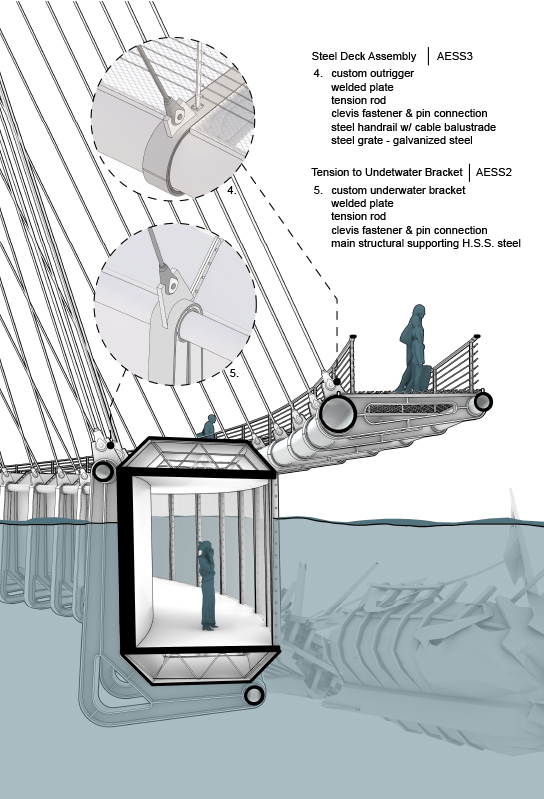 Steel Deck Assembly | AESS3

4. custom outrigger
welded plate
tension rod
clevis fastener & pin connection
steel handrail w/ cable balustrade
steel grate - galvanized steel

Tension to Undetwater Bracket | AESS2

5. custom underwater bracket
welded plate
tension rod
clevis fastener & pin connection
main structural supporting H.S.S. steel

4.

5.