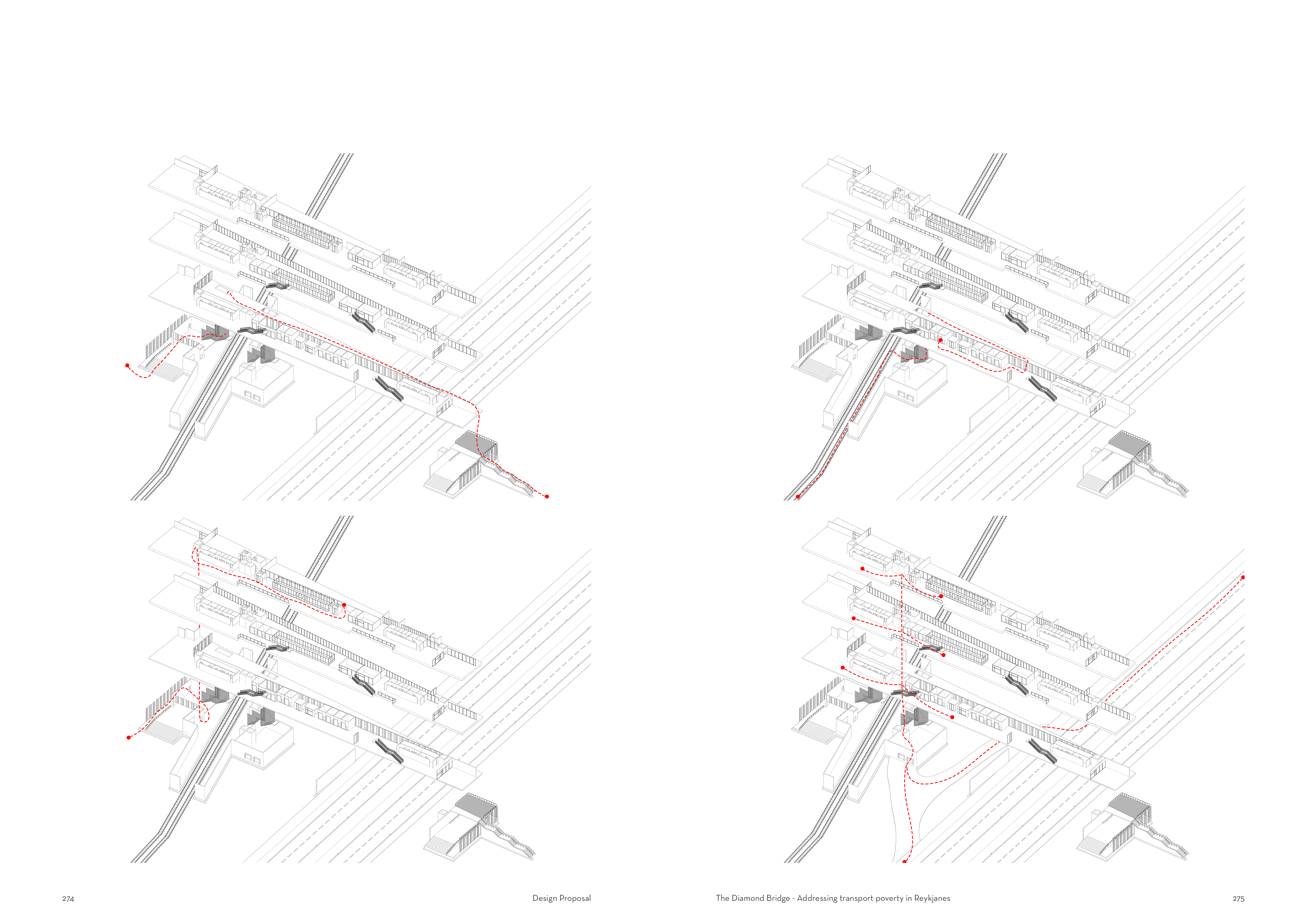 274

Design Proposal

The Diamond Bridge - Addressing transport poverty in Reykjanes

275