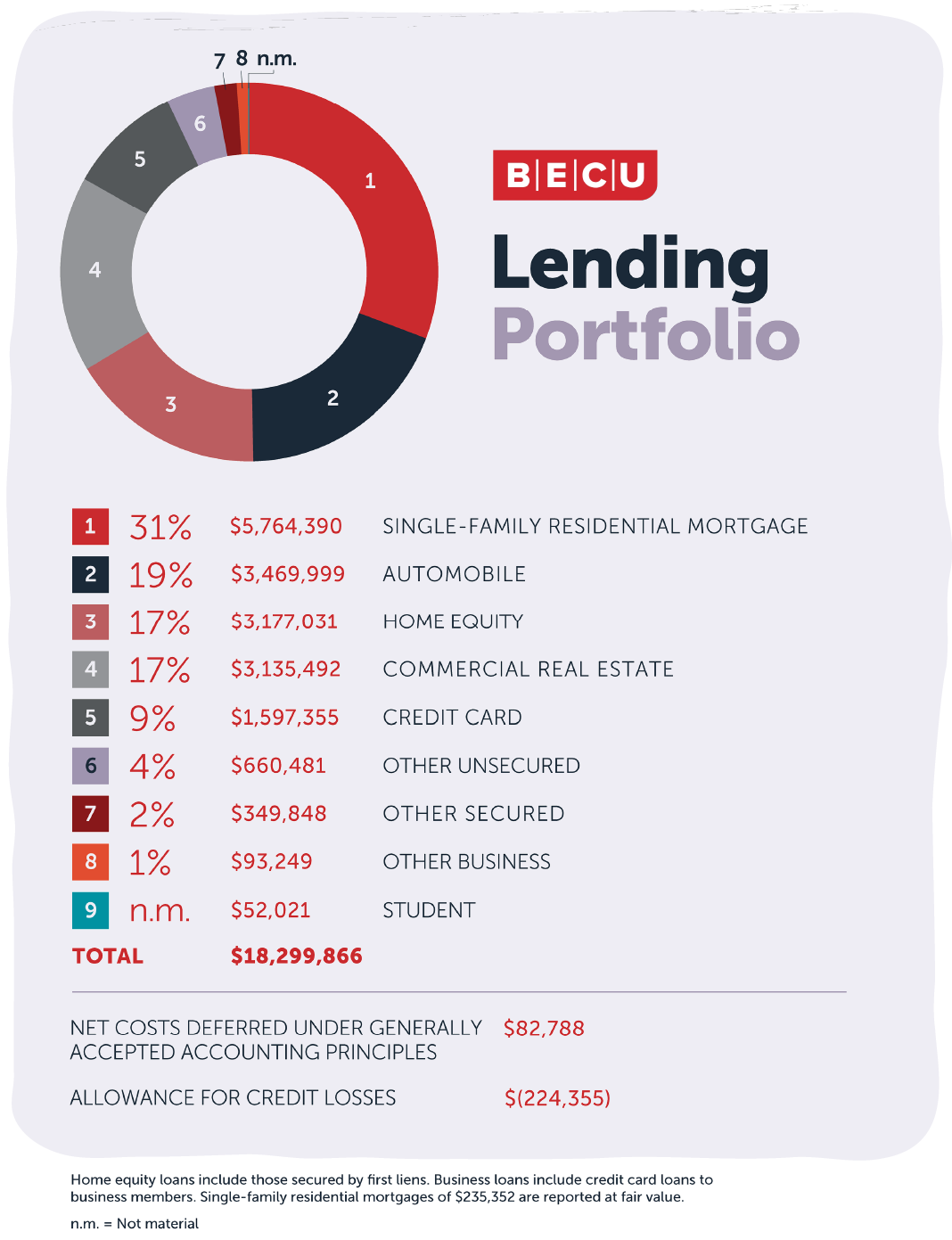 7 8 n.m.

6

5

1

4

3

2

B|E|C|U

Lending Portfolio

| 1 | 31% | \$5,764,390 | SINGLE-FAMILY RESIDENTIAL MORTGAGE |
|---|---|---|---|
| 2 | 19% | \$3,469,999 | AUTOMOBILE |
| 3 | 17% | \$3,177,031 | HOME EQUITY |
| 4 | 17% | \$3,135,492 | COMMERCIAL REAL ESTATE |
| 5 | 9% | \$1,597,355 | CREDIT CARD |
| 6 | 4% | \$660,481 | OTHER UNSECURED |
| 7 | 2% | \$349,848 | OTHER SECURED |
| 8 | 1% | \$93,249 | OTHER BUSINESS |
| 9 | n.m. | \$52,021 | STUDENT |
| TOTAL | | \$18,299,866 | |

NET COSTS DEFERRED UNDER GENERALLY ACCEPTED ACCOUNTING PRINCIPLES \$82,788

ALLOWANCE FOR CREDIT LOSSES \$(224,355)

Home equity loans include those secured by first liens. Business loans include credit card loans to business members. Single-family residential mortgages of \$235,352 are reported at fair value.

n.m. = Not material