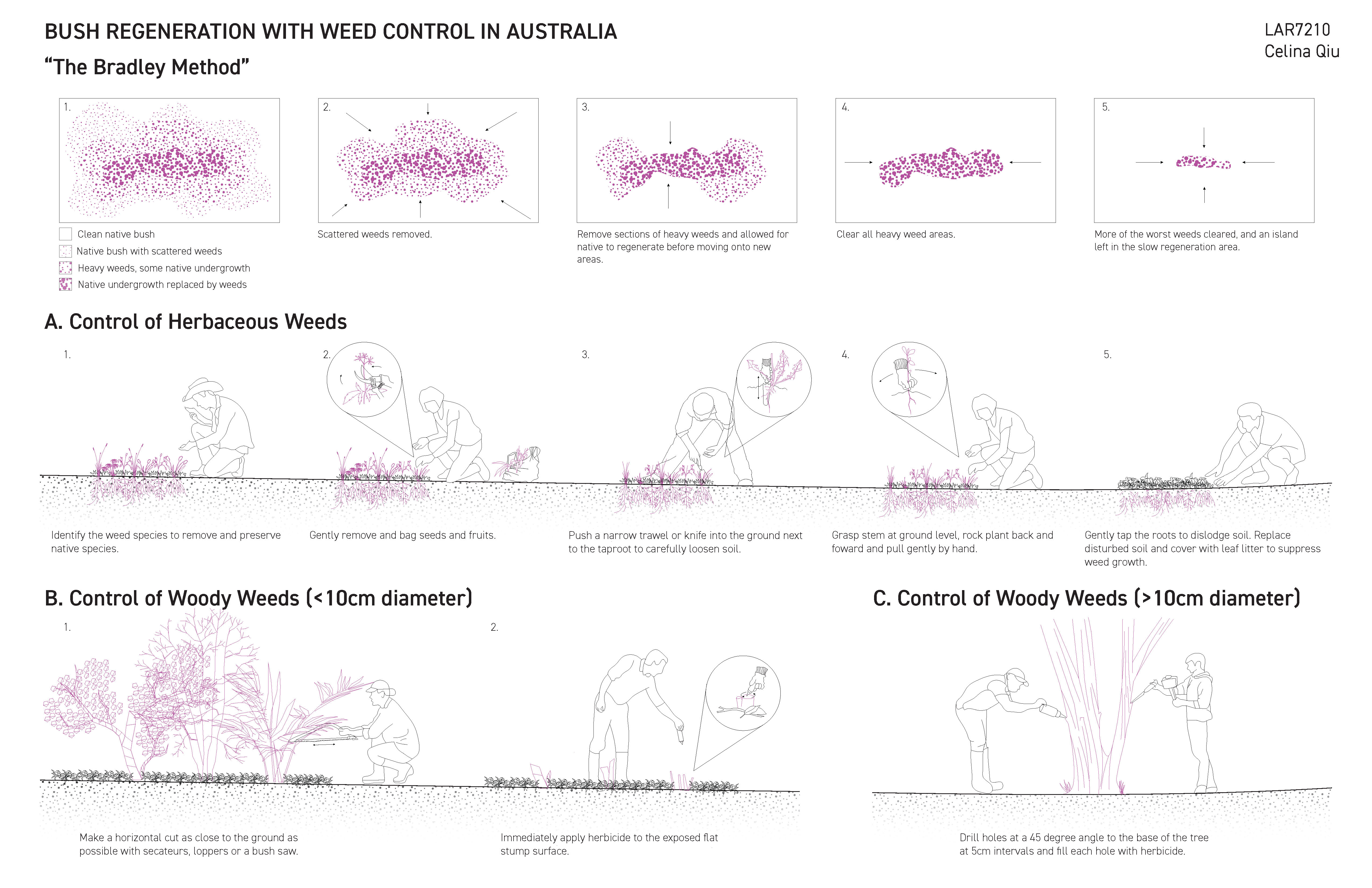 BUSH REGENERATION WITH WEED CONTROL IN AUSTRALIA

"The Bradley Method"

LAR7210
Celina Qiu

1.

Clean native bush
Native bush with scattered weeds
Heavy weeds, some native undergrowth
Native undergrowth replaced by weeds

2.

Scattered weeds removed.

3.

Remove sections of heavy weeds and allowed for native to regenerate before moving onto new areas.

4.

Clear all heavy weed areas.

5.

More of the worst weeds cleared, and an island left in the slow regeneration area.

A. Control of Herbaceous Weeds

1.

Identify the weed species to remove and preserve native species.

2.

Gently remove and bag seeds and fruits.

3.

Push a narrow trawel or knife into the ground next to the taproot to carefully loosen soil.

4.

Grasp stem at ground level, rock plant back and foward and pull gently by hand.

5.

Gently tap the roots to dislodge soil. Replace disturbed soil and cover with leaf litter to suppress weed growth.

B. Control of Woody Weeds (<10cm diameter)

1.

Make a horizontal cut as close to the ground as possible with secateurs, loppers or a bush saw.

2.

Immediately apply herbicide to the exposed flat stump surface.

C. Control of Woody Weeds (>10cm diameter)

Drill holes at a 45 degree angle to the base of the tree at 5cm intervals and fill each hole with herbicide.